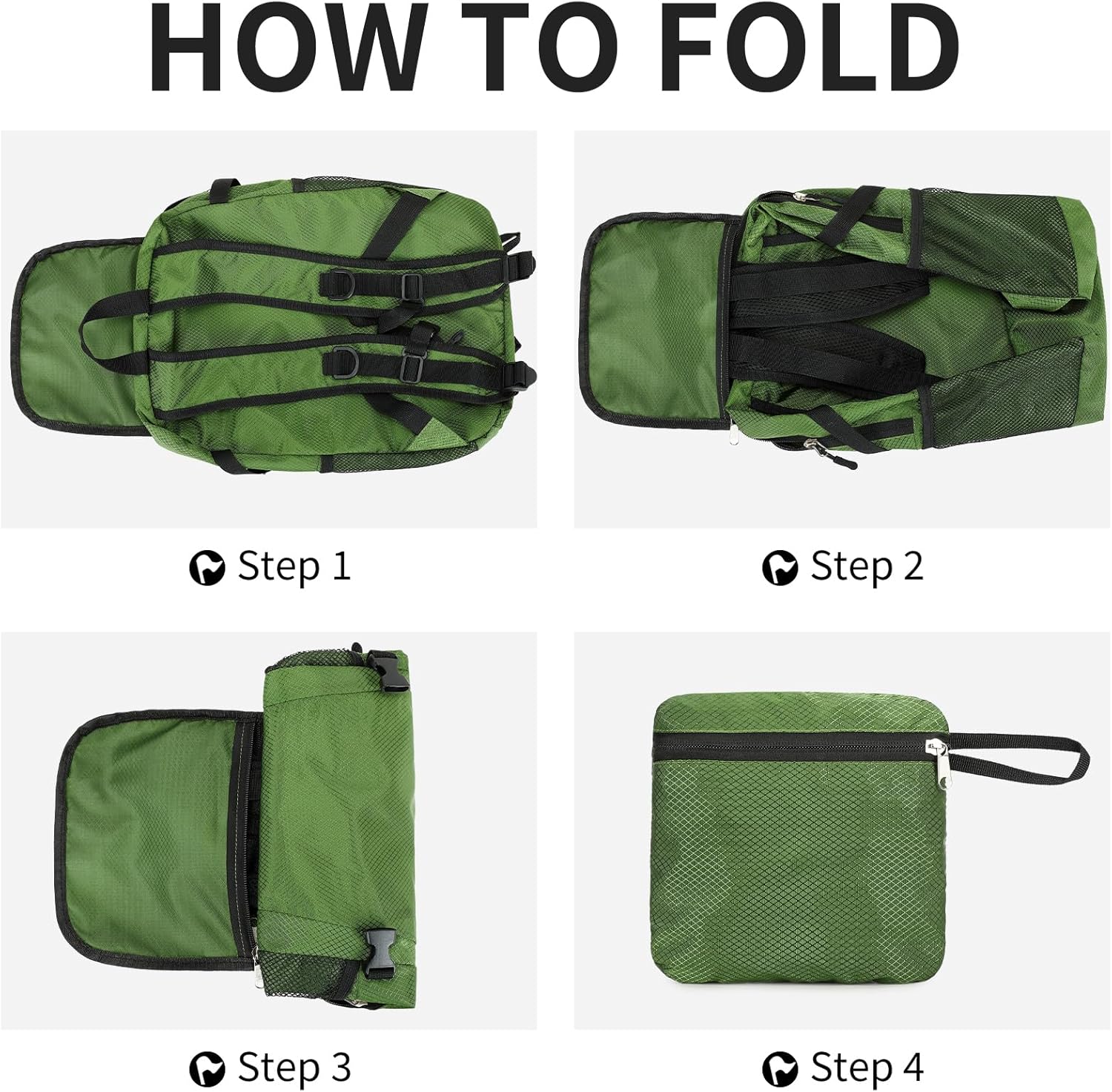 HOW TO FOLD

Step 1

Step 2

Step 3

Step 4