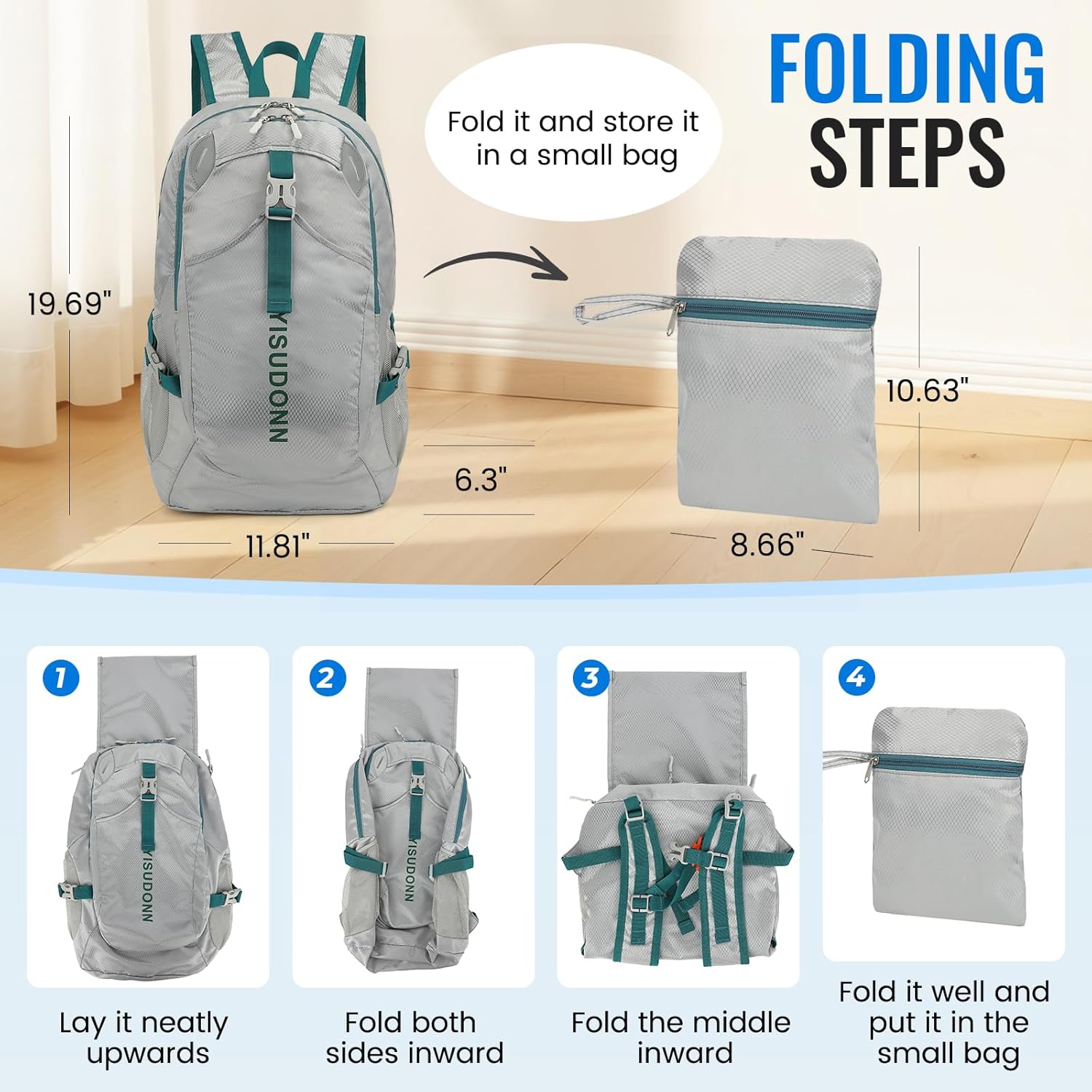 FOLDING STEPS

Fold it and store it in a small bag

19.69"

YISUDONN

6.3"

11.81"

10.63"

8.66"

1

YISUDONN

Lay it neatly upwards

2

YISUDONN

Fold both sides inward

3

Fold the middle inward

4

Fold it well and put it in the small bag