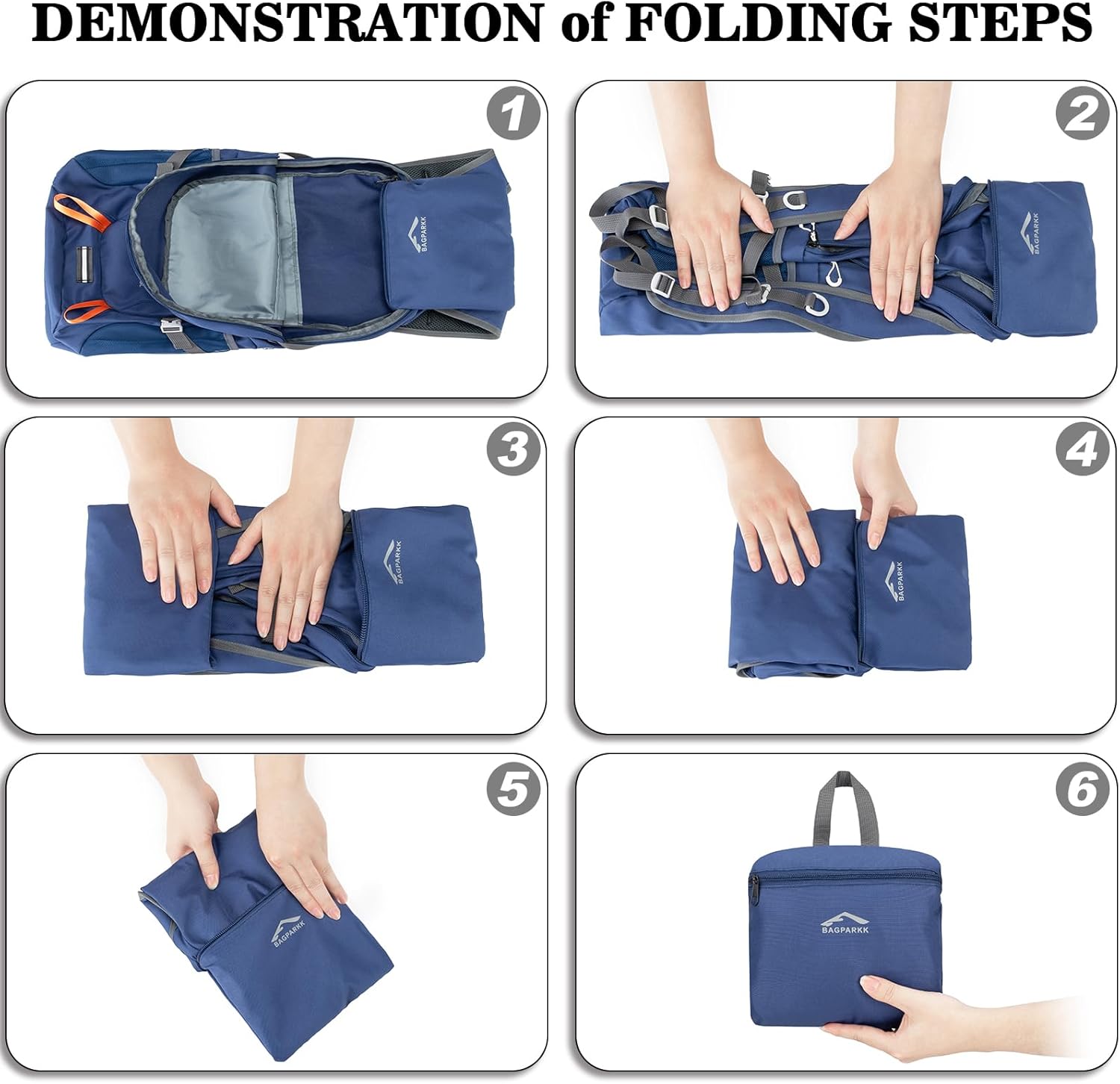 DEMONSTRATION of FOLDING STEPS

1

BAGPARKK

2

BAGPARKK

3

BAGPARKK

4

BAGPARKK

5

BAGPARKK

6

BAGPARKK