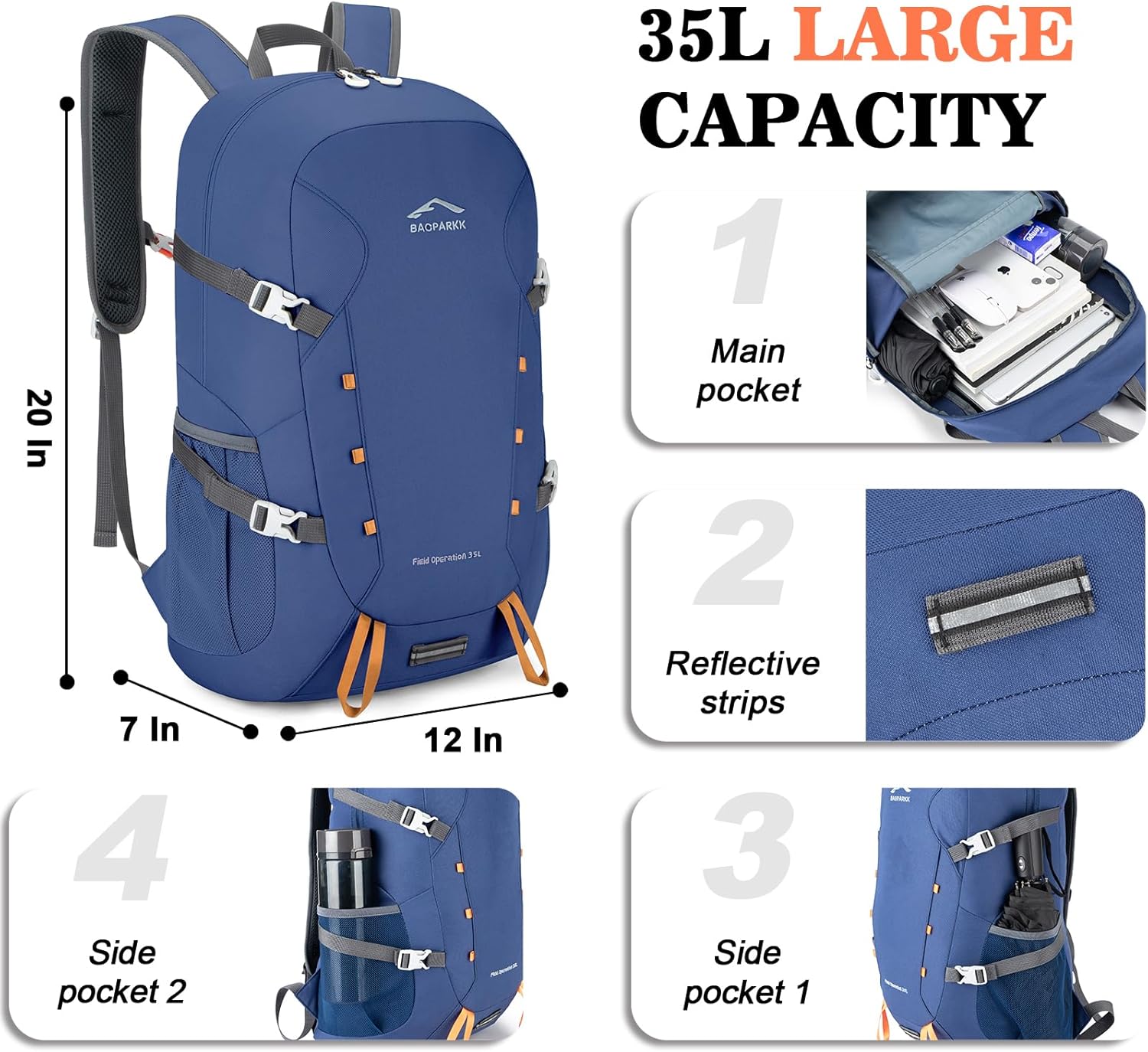 35L LARGE CAPACITY

BAOPARKK

Field Operation 35L

20 In

7 In

12 In

1
Main pocket

2
Reflective strips

4
Side pocket 2

3
Side pocket 1

BAOPARKK