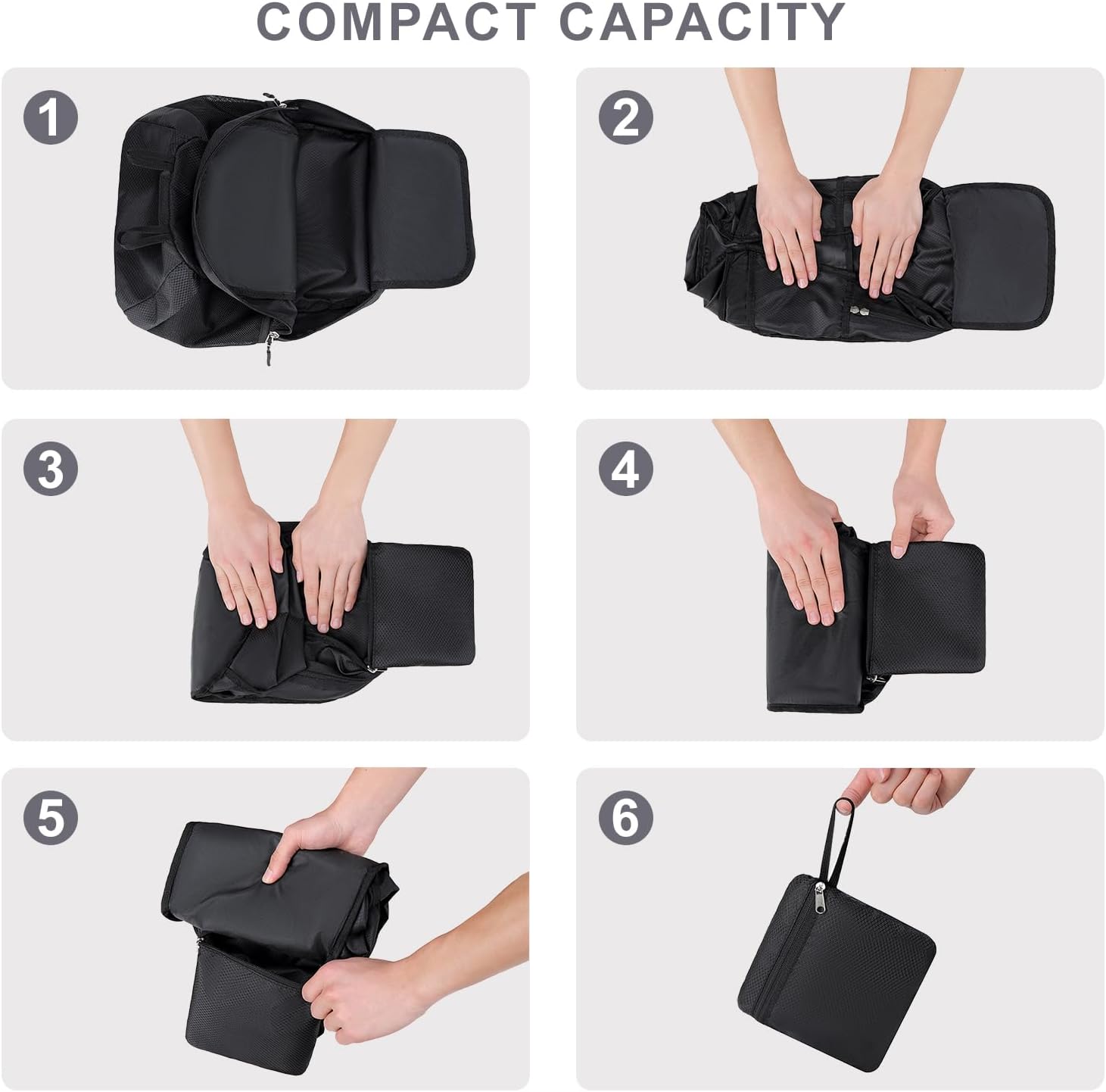 COMPACT CAPACITY

1

2

3

4

5

6