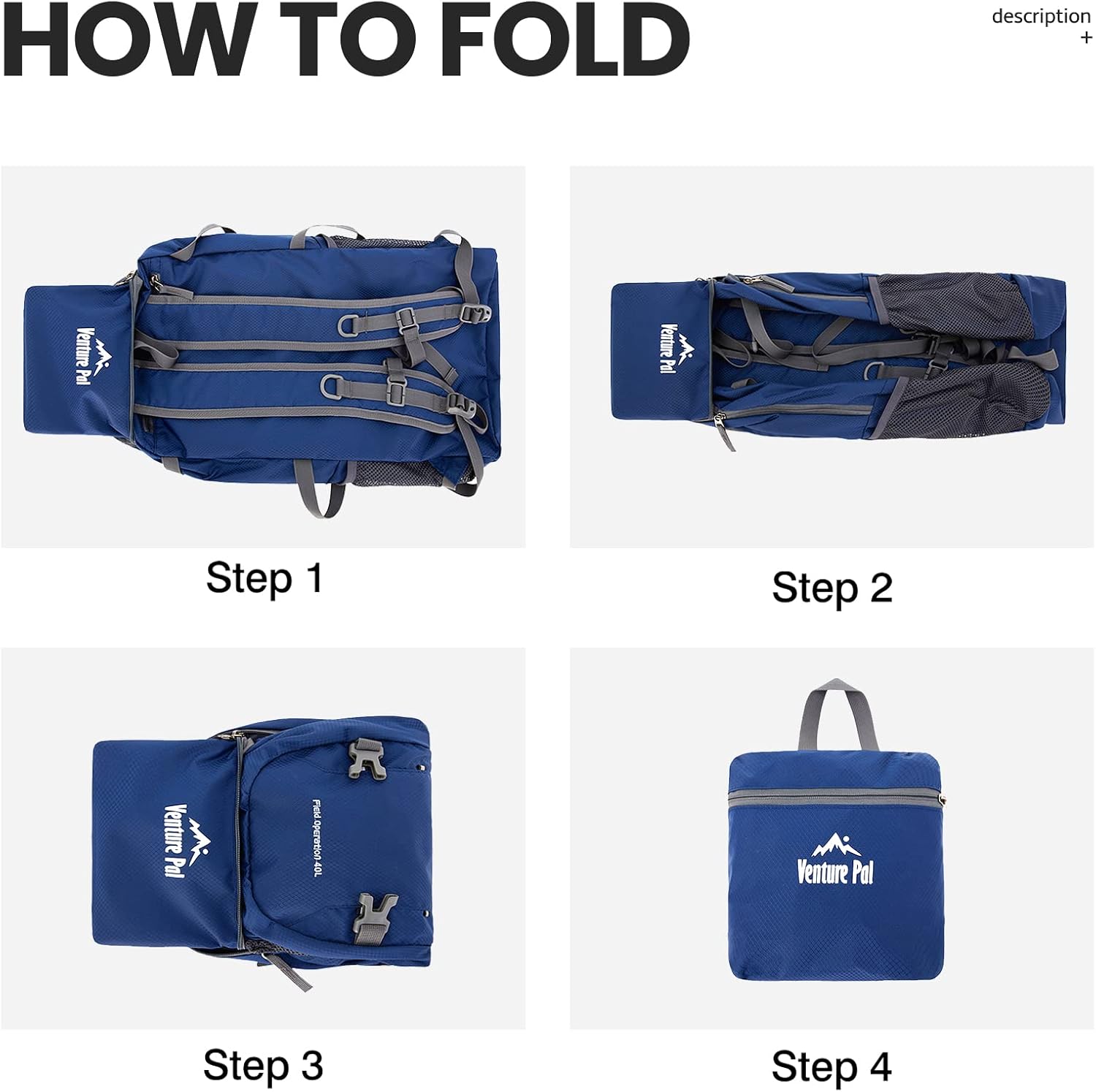 HOW TO FOLD

description
+

Venture Pal

Step 1

Venture Pal

Step 2

Venture Pal

Field Operation 40L

Step 3

Venture Pal

Step 4