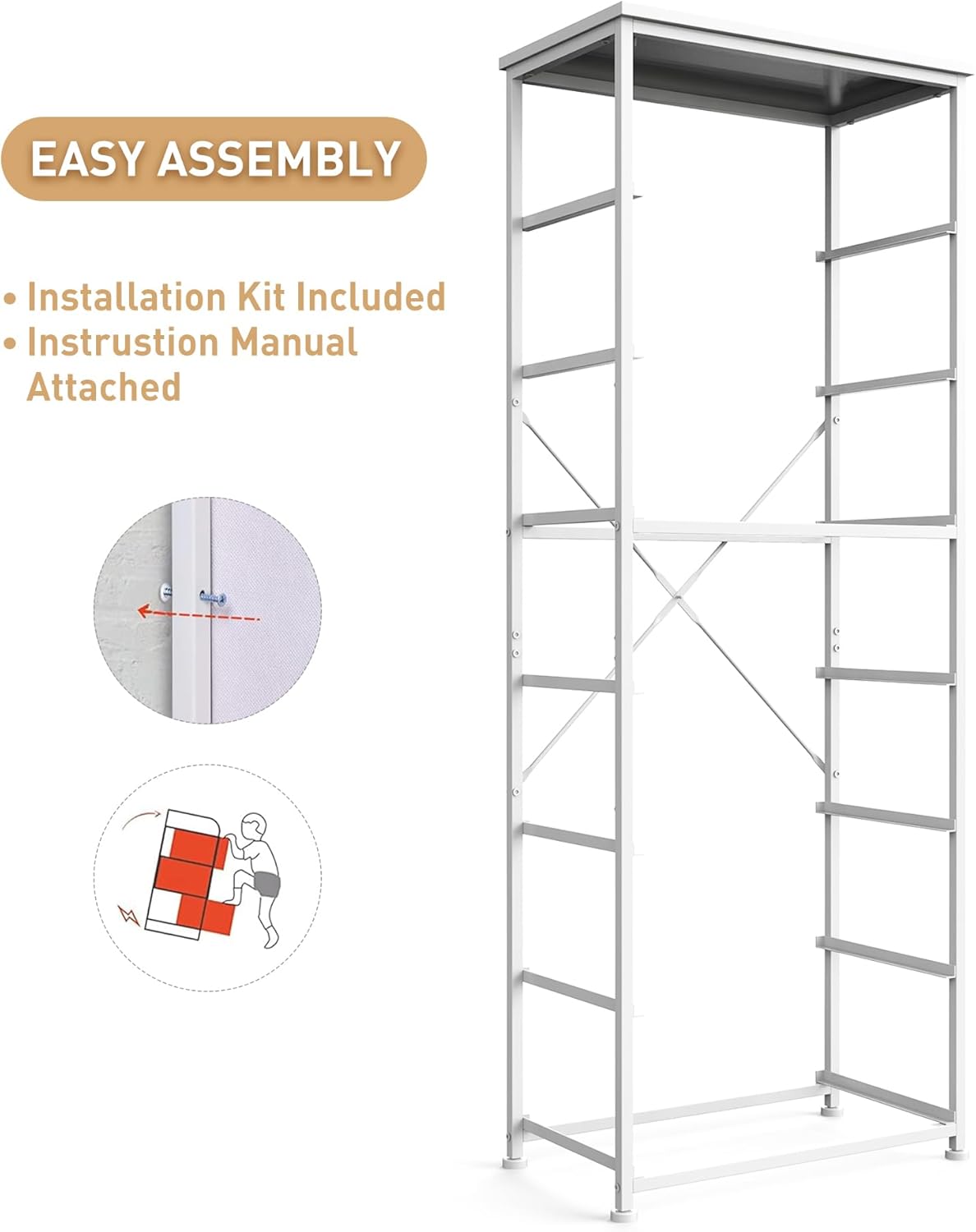 EASY ASSEMBLY

• Installation Kit Included
• Instrustion Manual Attached