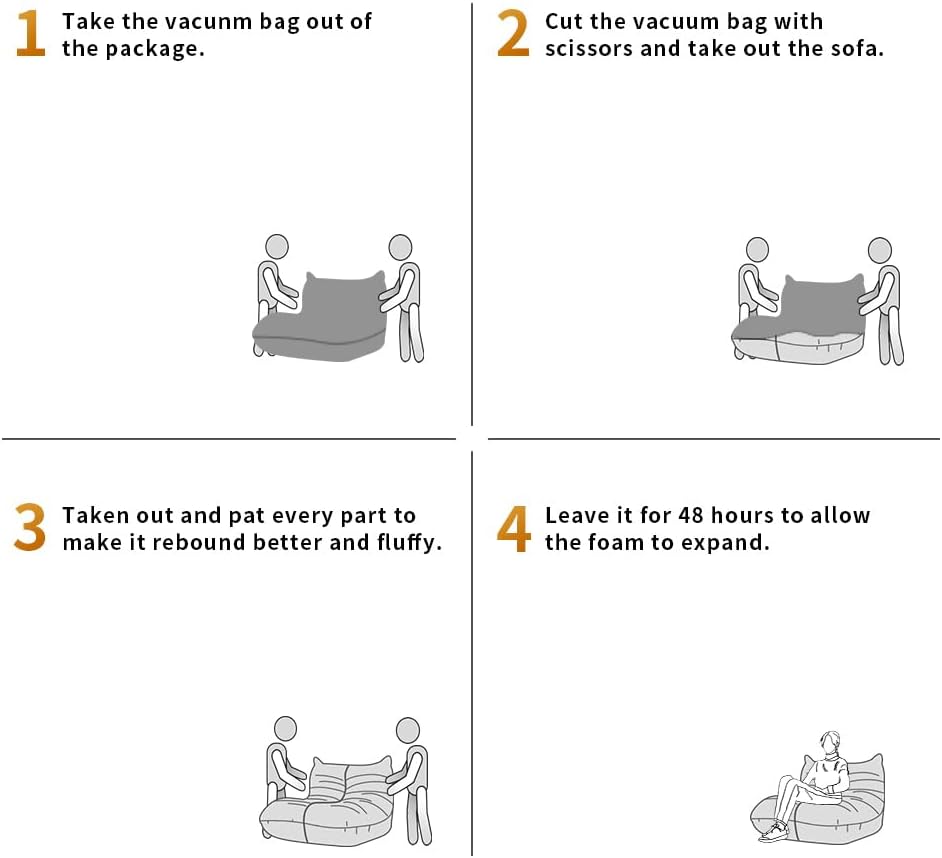 1 Take the vacunm bag out of the package.

2 Cut the vacuum bag with scissors and take out the sofa.

3 Taken out and pat every part to make it rebound better and fluffy.

4 Leave it for 48 hours to allow the foam to expand.