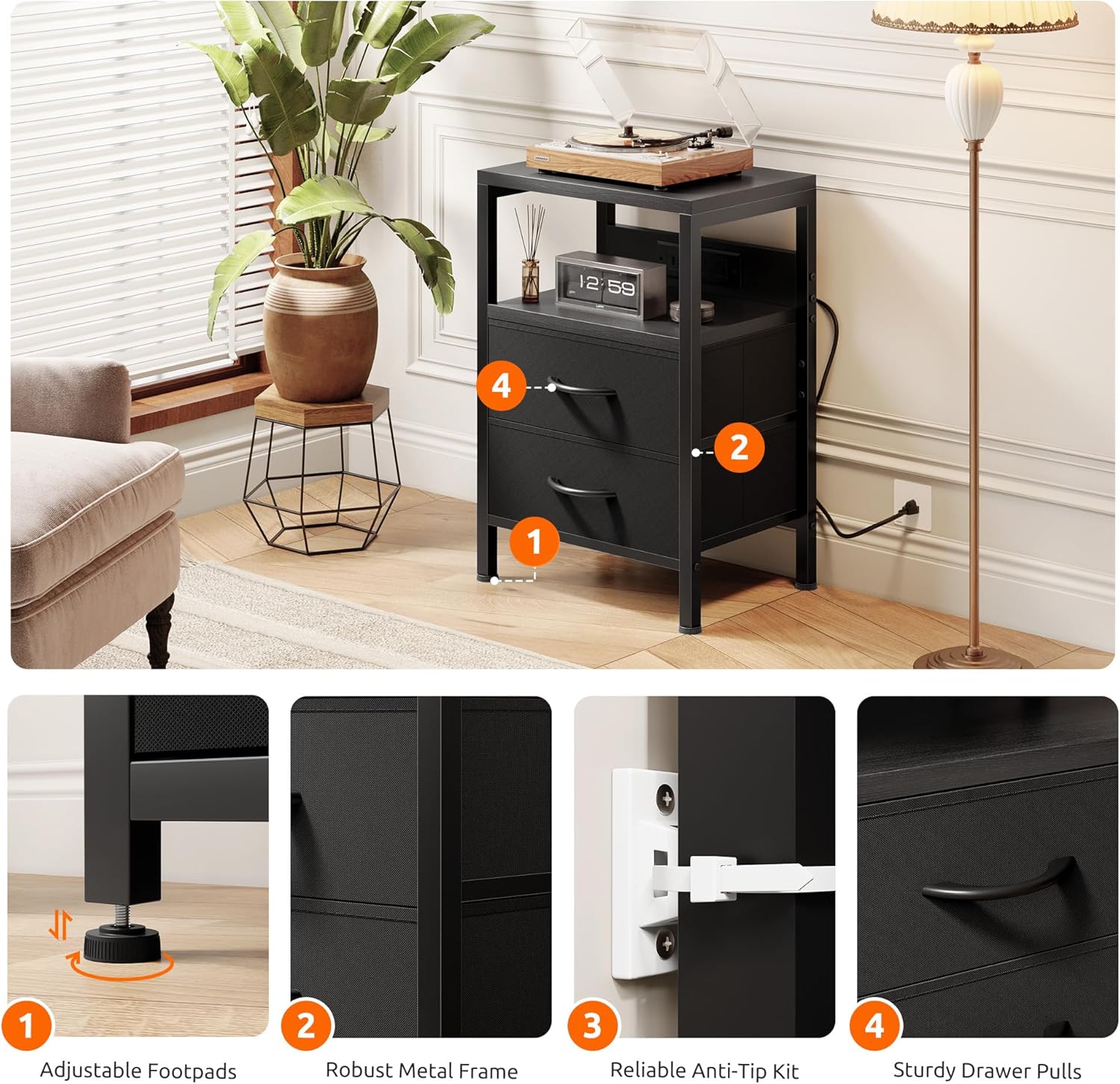 12:59

4

2

1

1

Adjustable Footpads

2

Robust Metal Frame

3

Reliable Anti-Tip Kit

4

Sturdy Drawer Pulls