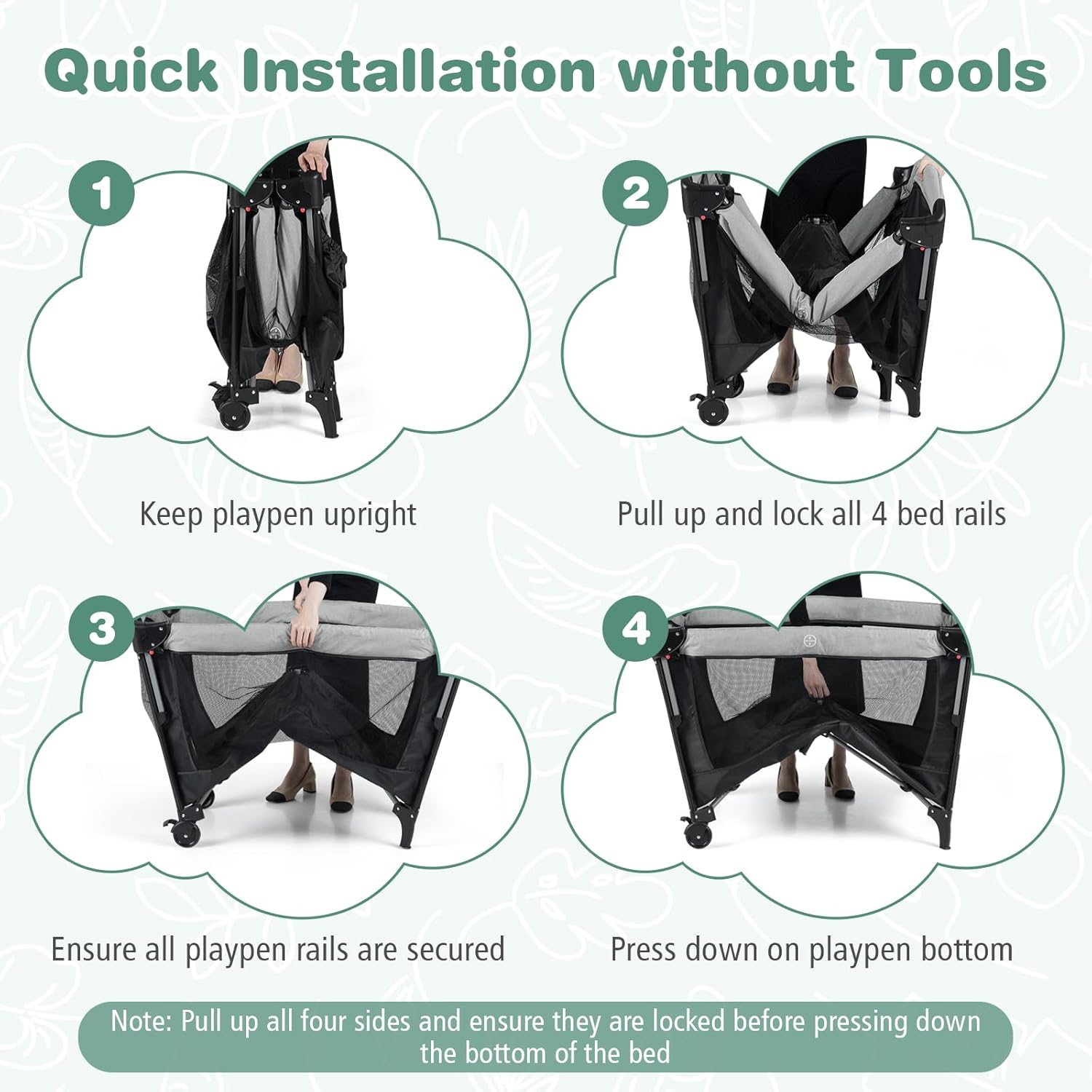 Quick Installation without Tools

1

Keep playpen upright

2

Pull up and lock all 4 bed rails

3

Ensure all playpen rails are secured

4

Press down on playpen bottom

Note: Pull up all four sides and ensure they are locked before pressing down the bottom of the bed