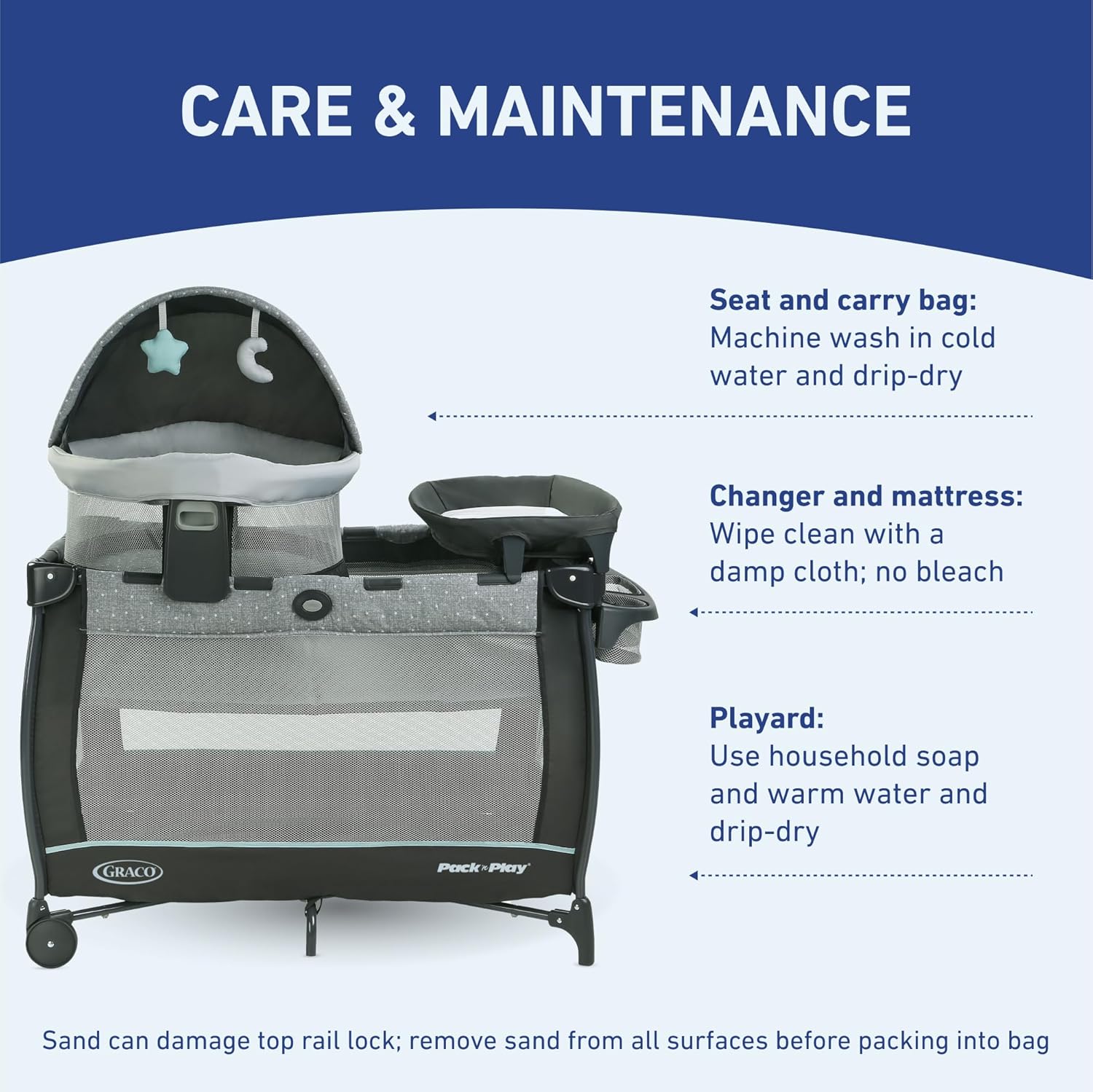 CARE & MAINTENANCE

Seat and carry bag:
Machine wash in cold water and drip-dry

Changer and mattress:
Wipe clean with a damp cloth; no bleach

Playard:
Use household soap and warm water and drip-dry

GRACO

Pack 'n Play

Sand can damage top rail lock; remove sand from all surfaces before packing into bag