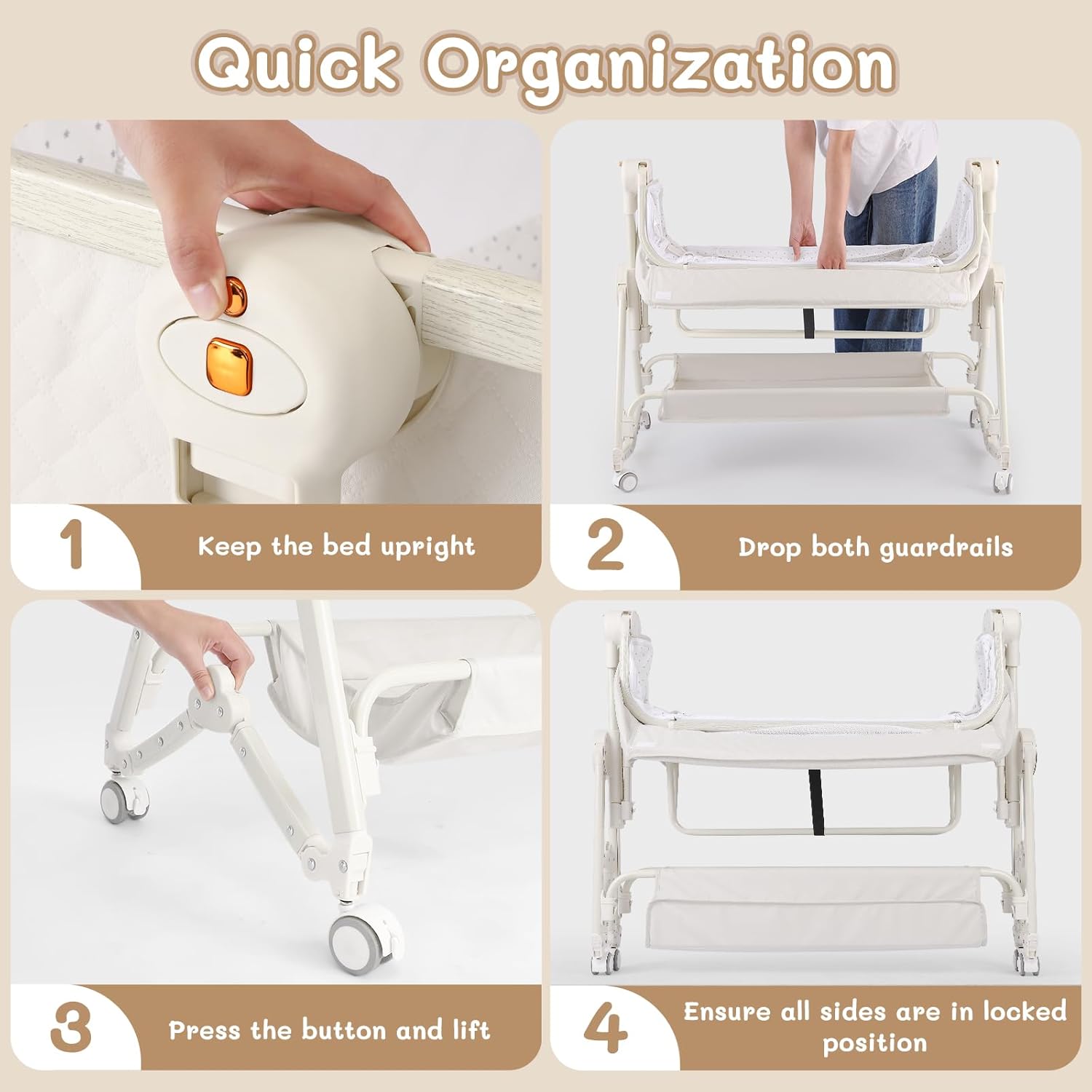 Quick Organization

1

Keep the bed upright

2

Drop both guardrails

3

Press the button and lift

4

Ensure all sides are in locked position