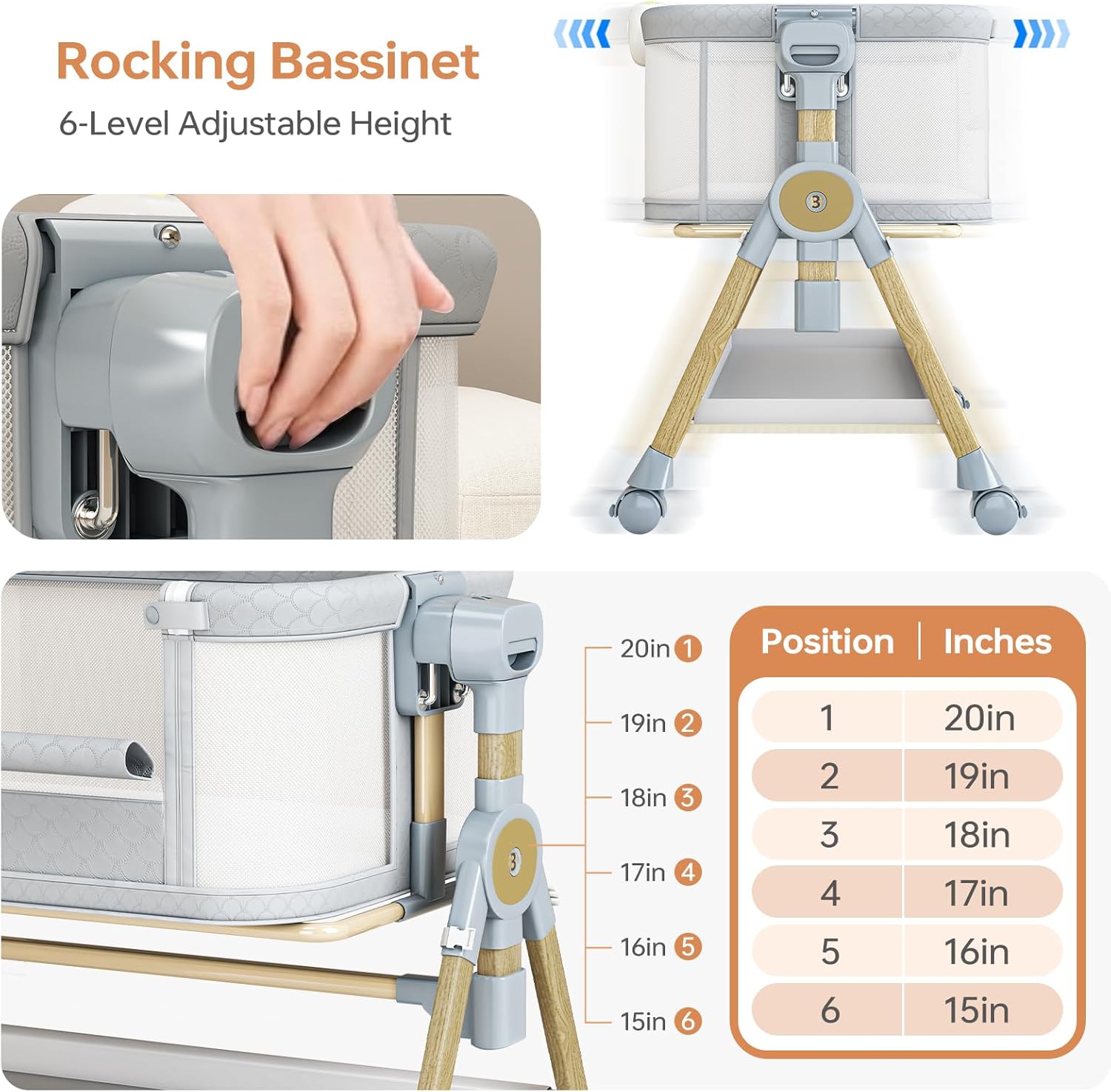 Rocking Bassinet
6-Level Adjustable Height

3

3

20in 1
19in 2
18in 3
17in 4
16in 5
15in 6

| Position | Inches |
|---|---|
| 1 | 20in |
| 2 | 19in |
| 3 | 18in |
| 4 | 17in |
| 5 | 16in |
| 6 | 15in |