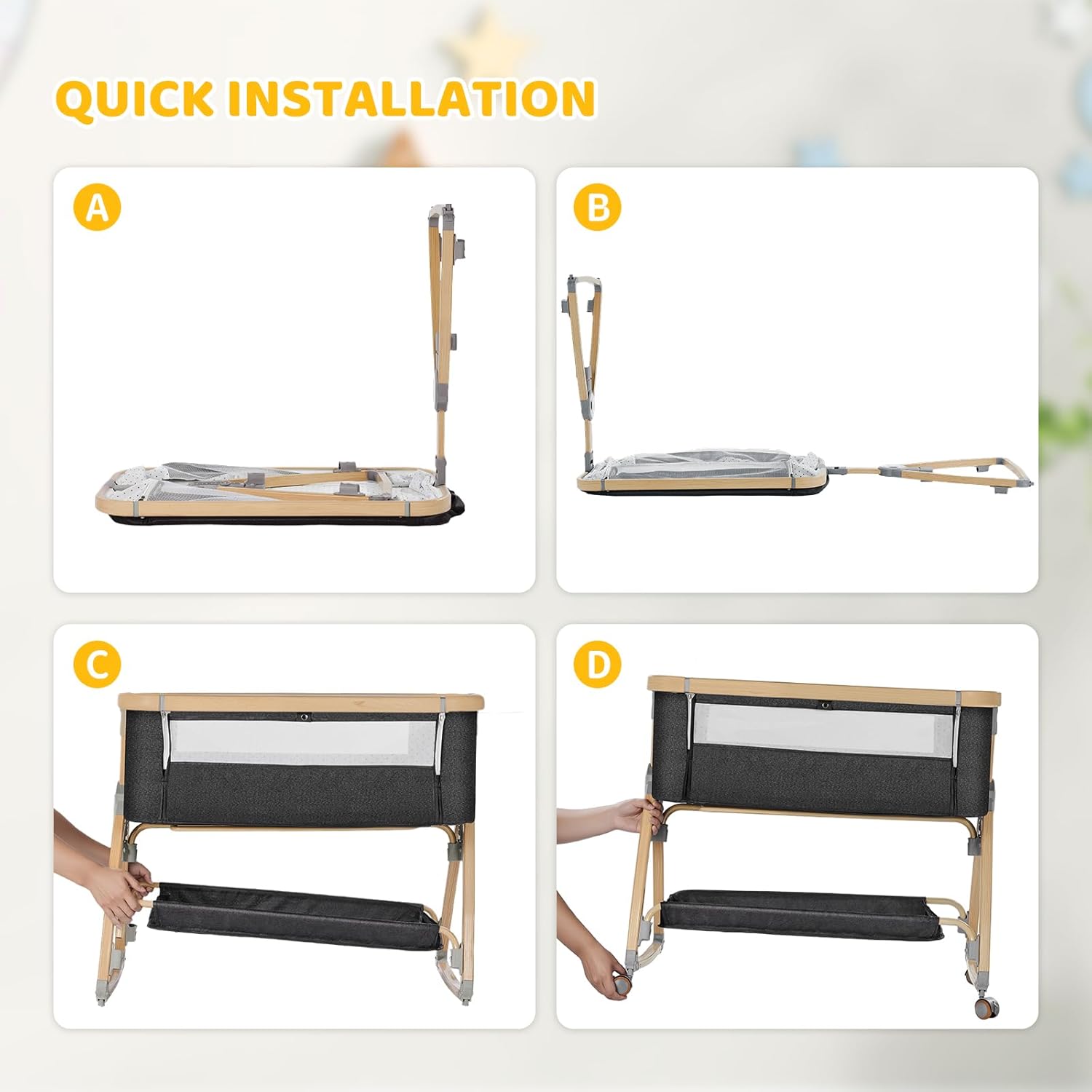 QUICK INSTALLATION

A

B

C

D