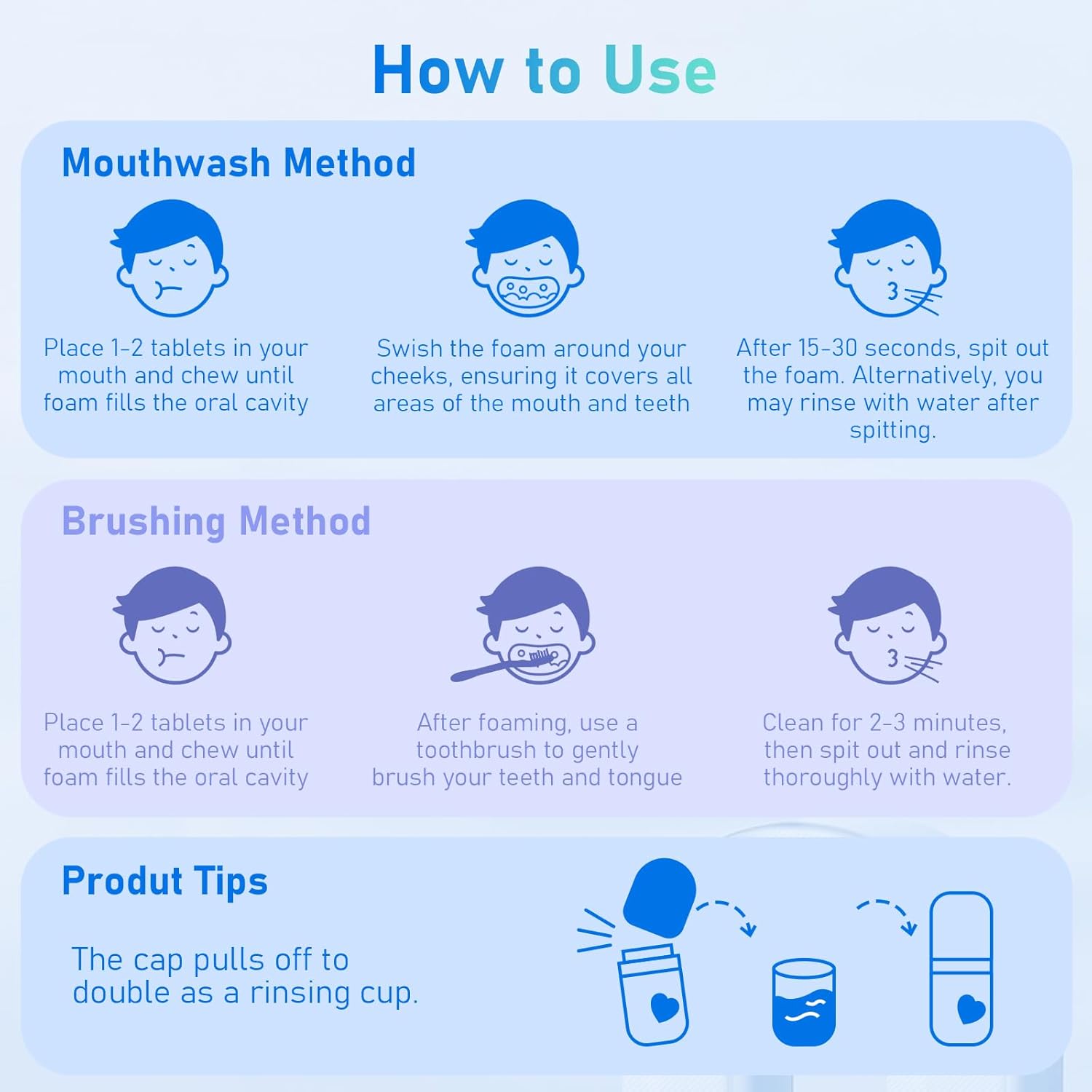 How to Use

Mouthwash Method

Place 1-2 tablets in your mouth and chew until foam fills the oral cavity

Swish the foam around your cheeks, ensuring it covers all areas of the mouth and teeth

After 15-30 seconds, spit out the foam. Alternatively, you may rinse with water after spitting.

Brushing Method

Place 1-2 tablets in your mouth and chew until foam fills the oral cavity

After foaming, use a toothbrush to gently brush your teeth and tongue

Clean for 2-3 minutes, then spit out and rinse thoroughly with water.

Produt Tips

The cap pulls off to double as a rinsing cup.