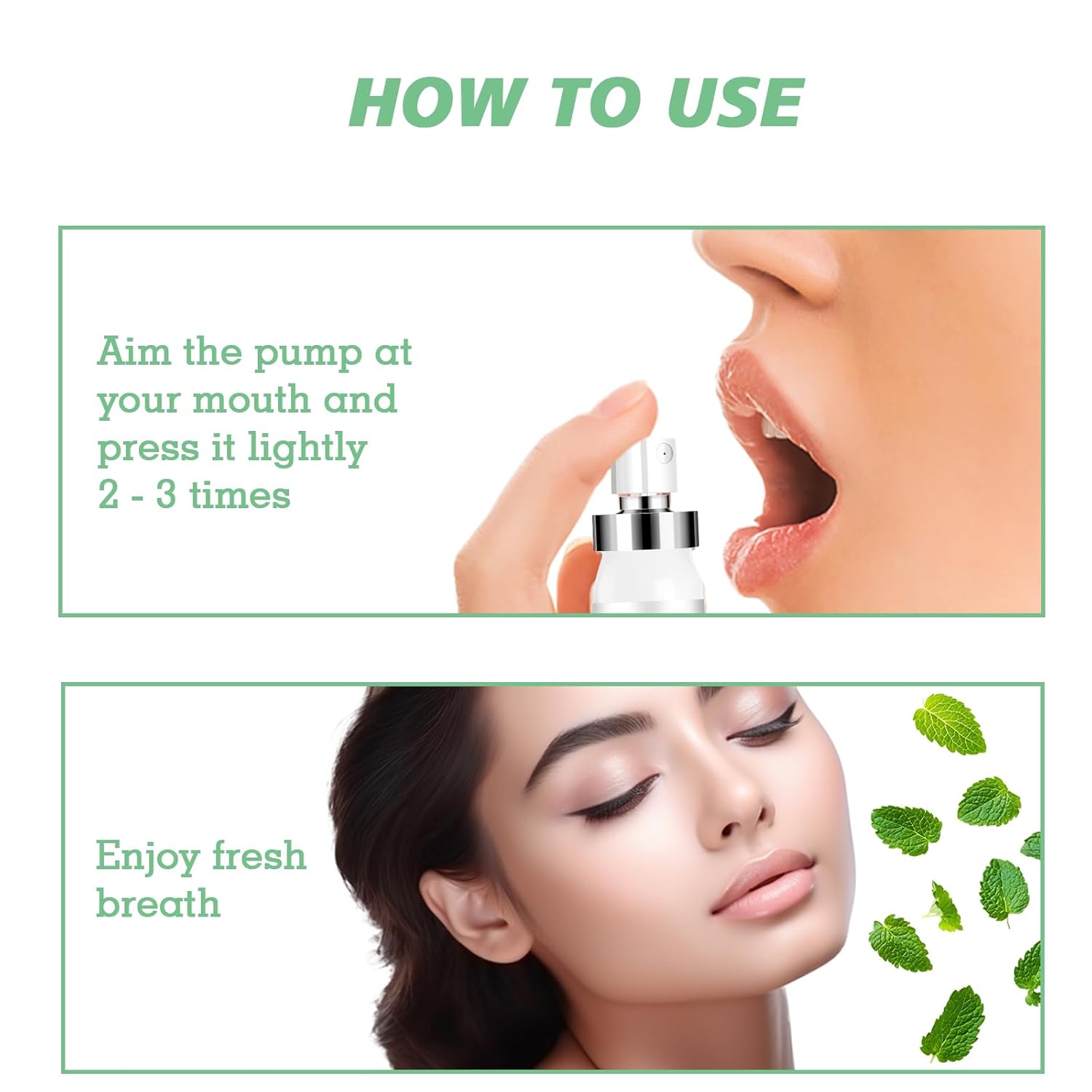 HOW TO USE

Aim the pump at your mouth and press it lightly 2 - 3 times

Enjoy fresh breath