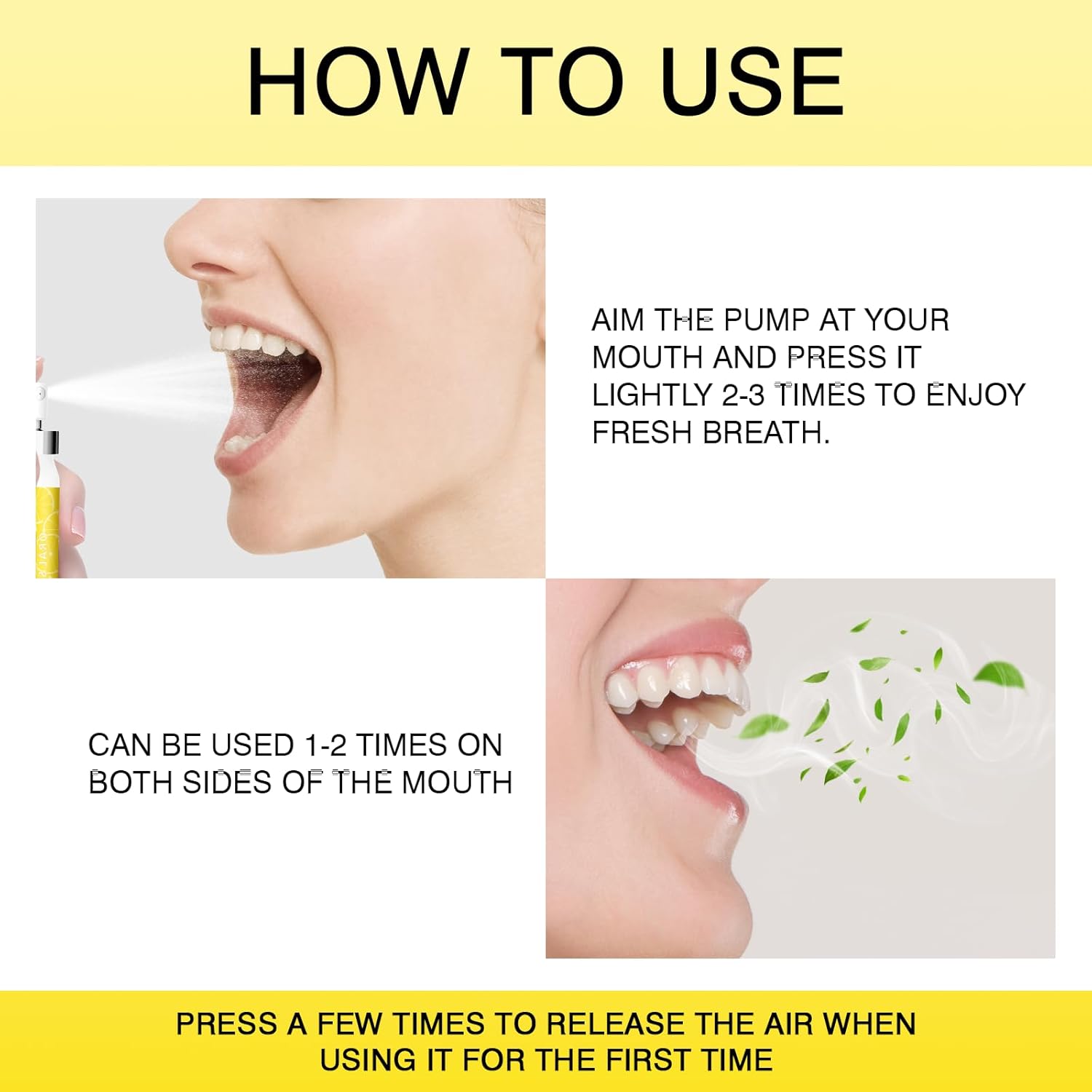 HOW TO USE

AIM THE PUMP AT YOUR MOUTH AND PRESS IT LIGHTLY 2-3 TIMES TO ENJOY FRESH BREATH.

CAN BE USED 1-2 TIMES ON BOTH SIDES OF THE MOUTH

PRESS A FEW TIMES TO RELEASE THE AIR WHEN USING IT FOR THE FIRST TIME