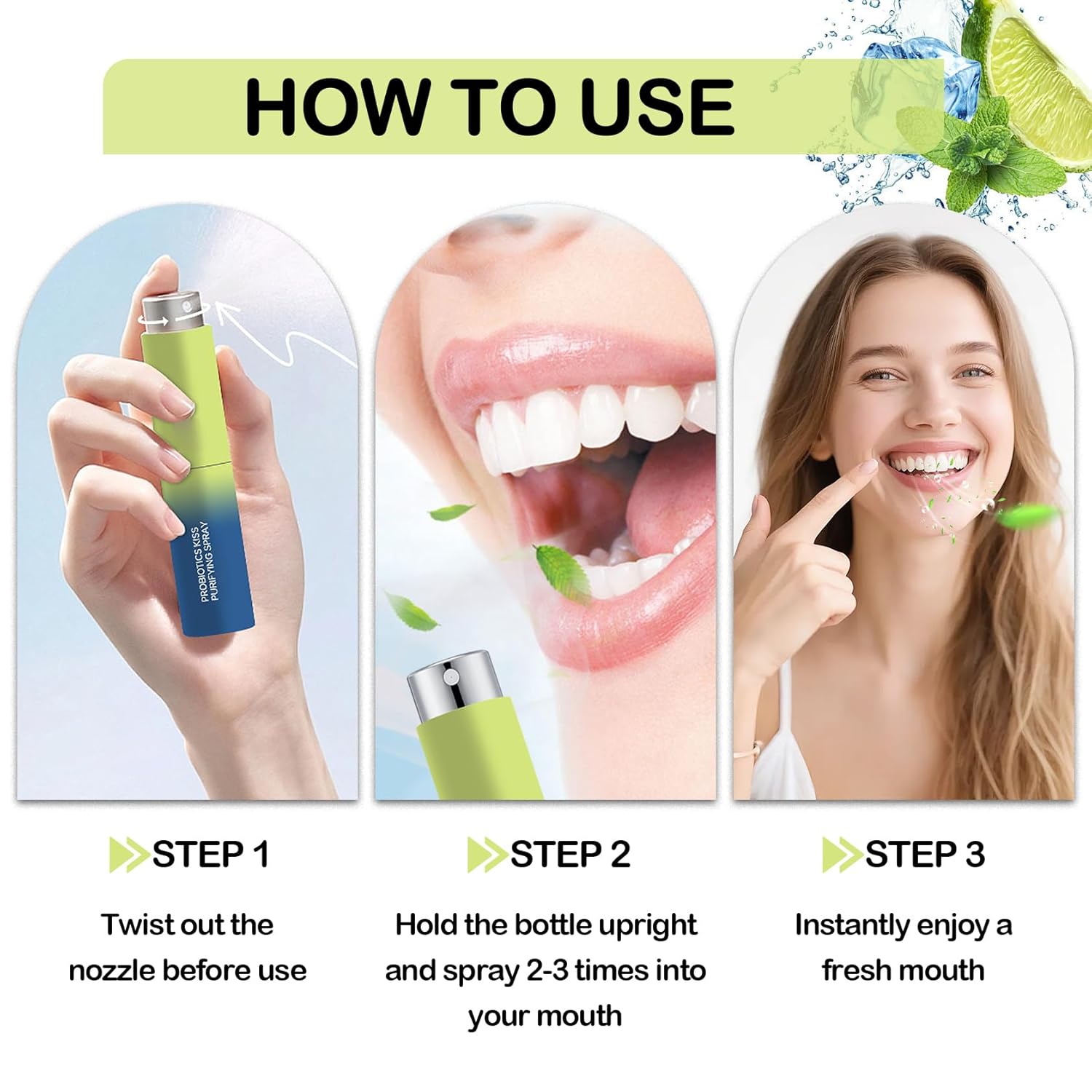 HOW TO USE

PROBIOTICS KISS PURIFYING SPRAY

STEP 1

Twist out the nozzle before use

STEP 2

Hold the bottle upright and spray 2-3 times into your mouth

STEP 3

Instantly enjoy a fresh mouth