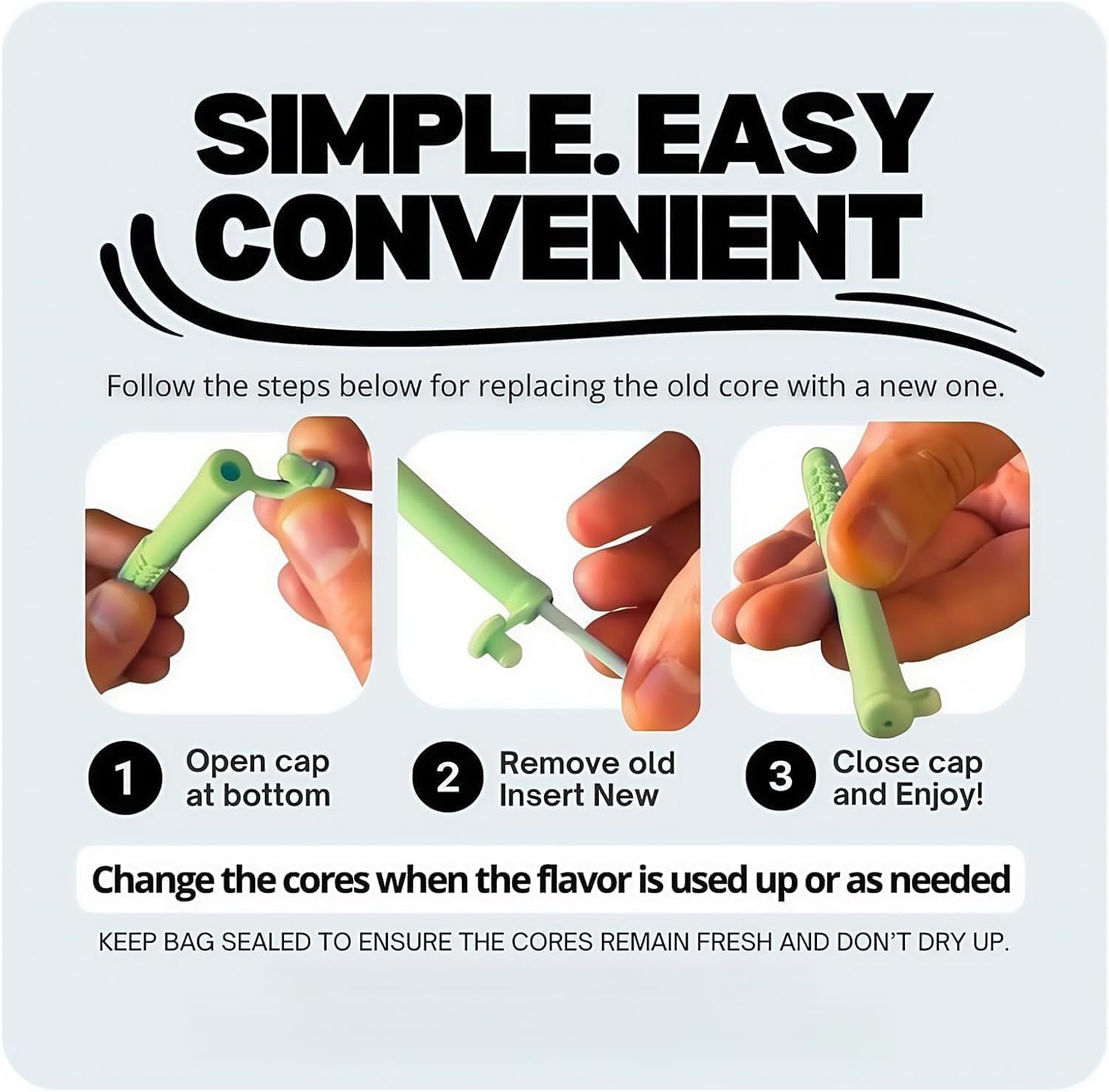 SIMPLE. EASY CONVENIENT

Follow the steps below for replacing the old core with a new one.

1 Open cap at bottom

2 Remove old Insert New

3 Close cap and Enjoy!

Change the cores when the flavor is used up or as needed

KEEP BAG SEALED TO ENSURE THE CORES REMAIN FRESH AND DON'T DRY UP.