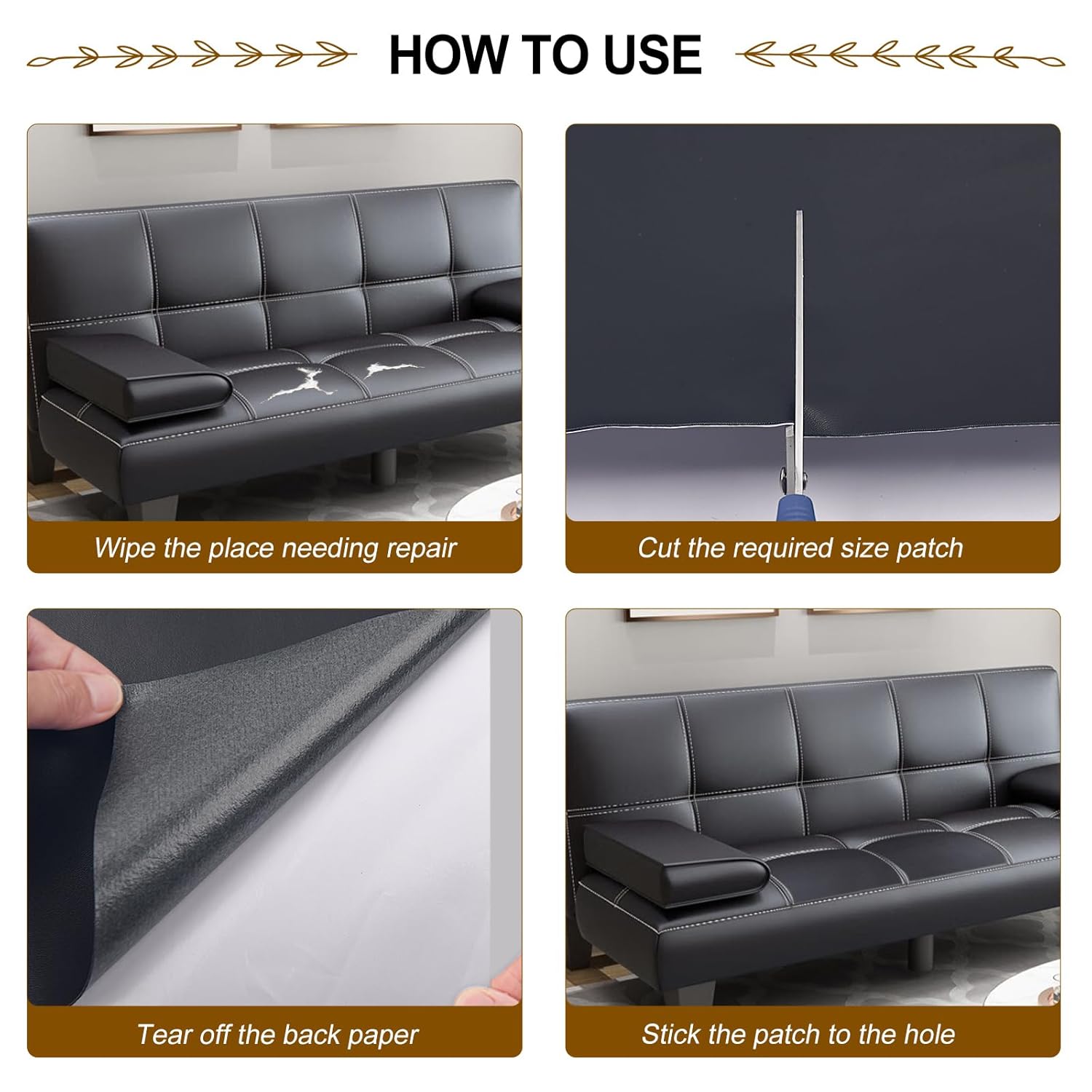 HOW TO USE

Wipe the place needing repair

Cut the required size patch

Tear off the back paper

Stick the patch to the hole