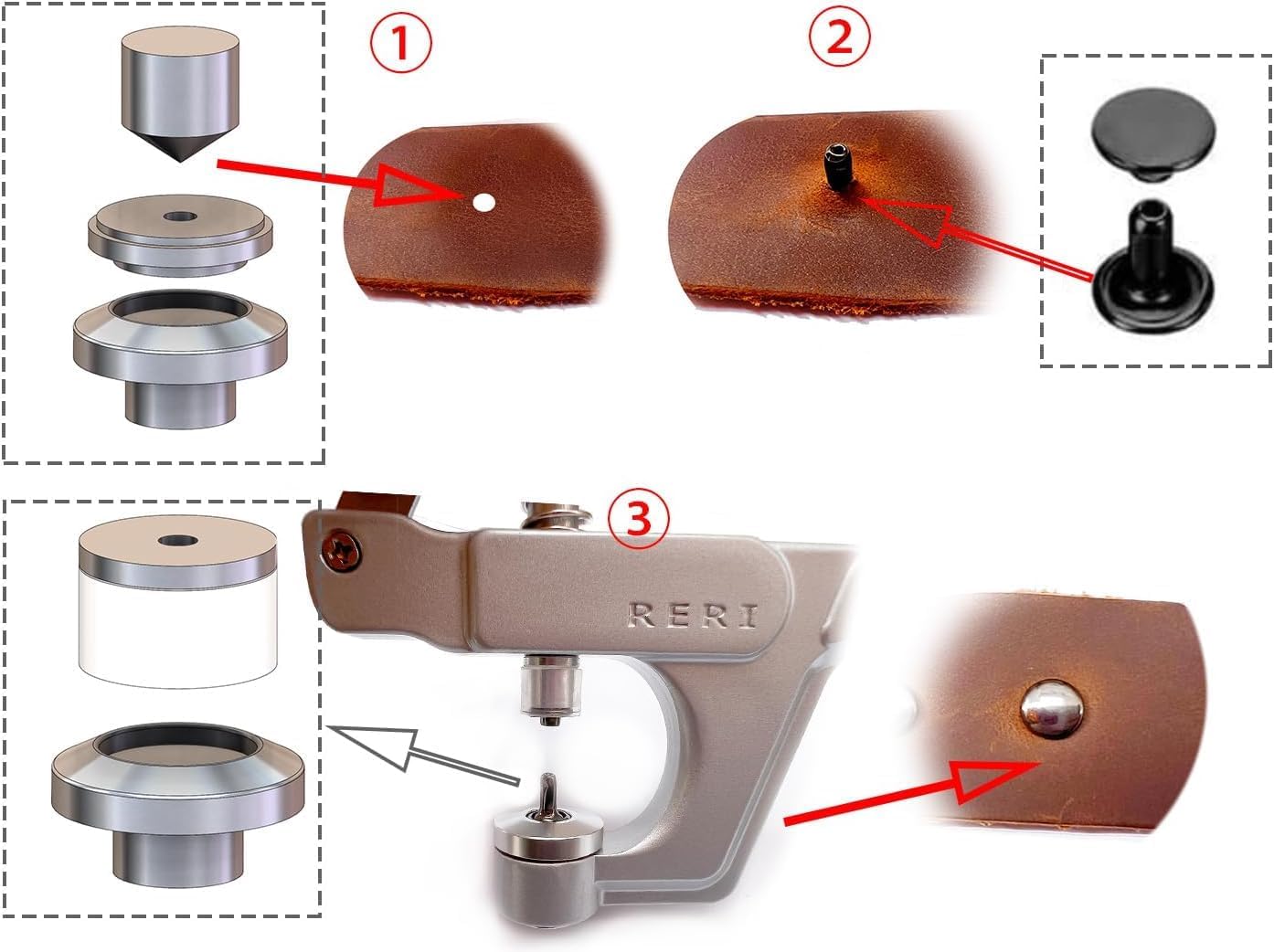 ①

②

③

RERI