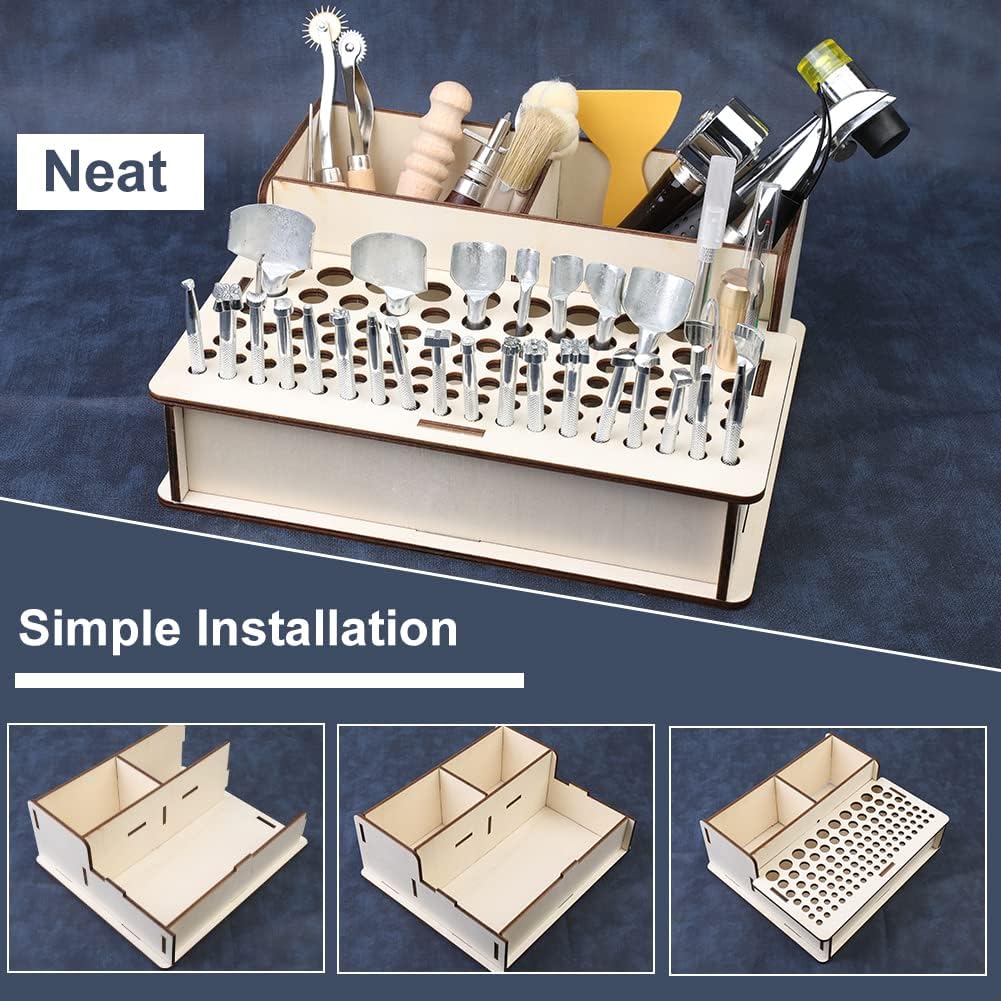 Neat

Simple Installation