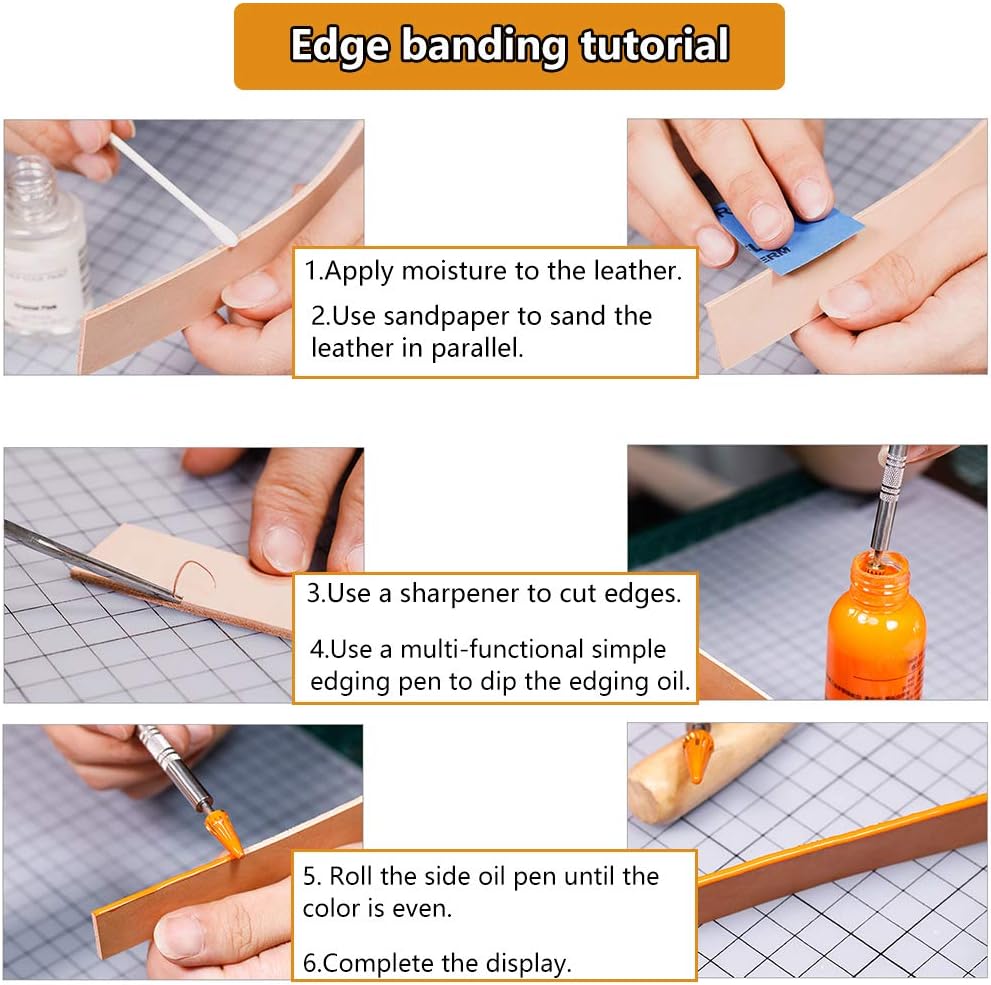 Edge banding tutorial

1.Apply moisture to the leather.

2.Use sandpaper to sand the leather in parallel.

3.Use a sharpener to cut edges.

4.Use a multi-functional simple edging pen to dip the edging oil.

5. Roll the side oil pen until the color is even.

6.Complete the display.