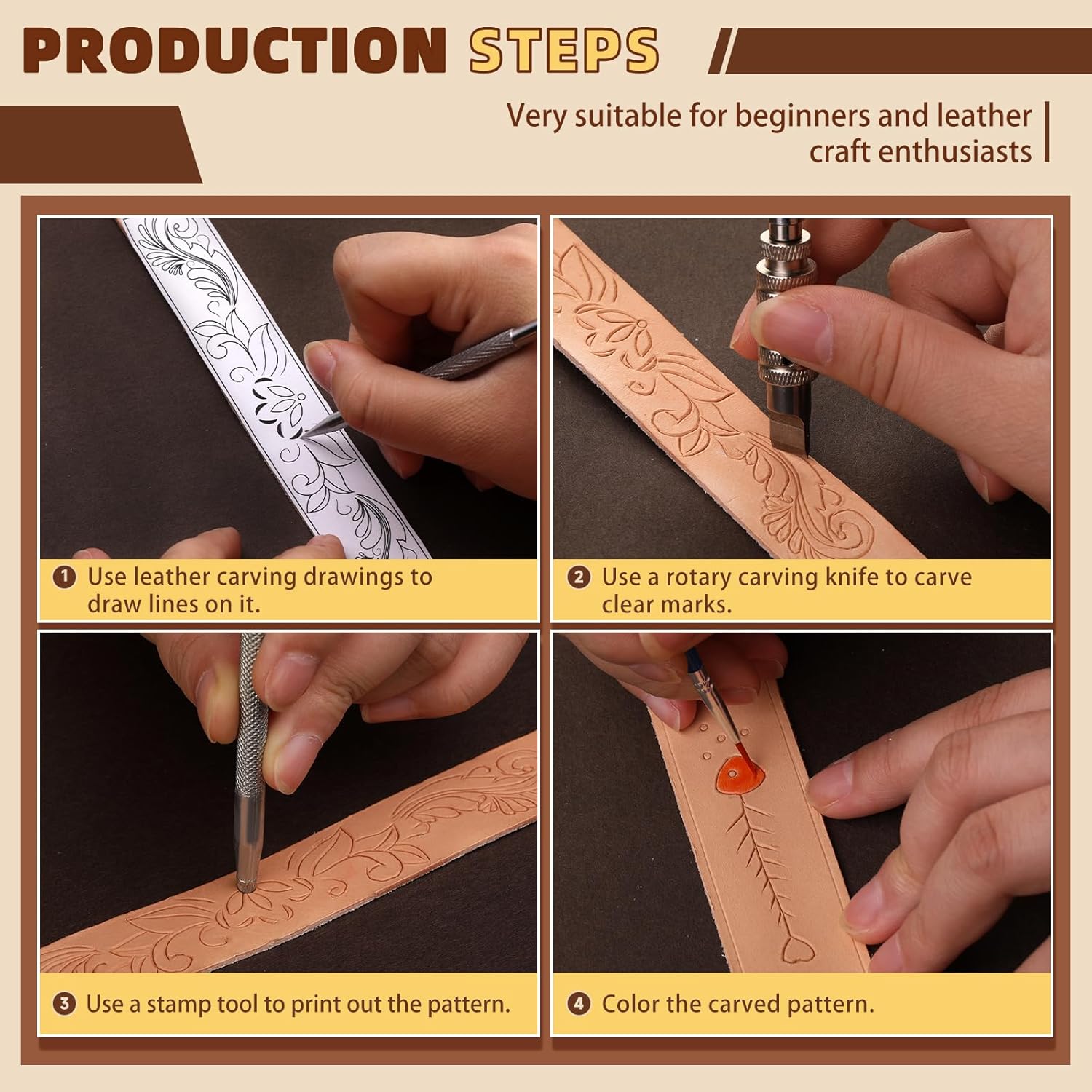 PRODUCTION STEPS

Very suitable for beginners and leather craft enthusiasts

1 Use leather carving drawings to draw lines on it.

2 Use a rotary carving knife to carve clear marks.

3 Use a stamp tool to print out the pattern.

4 Color the carved pattern.