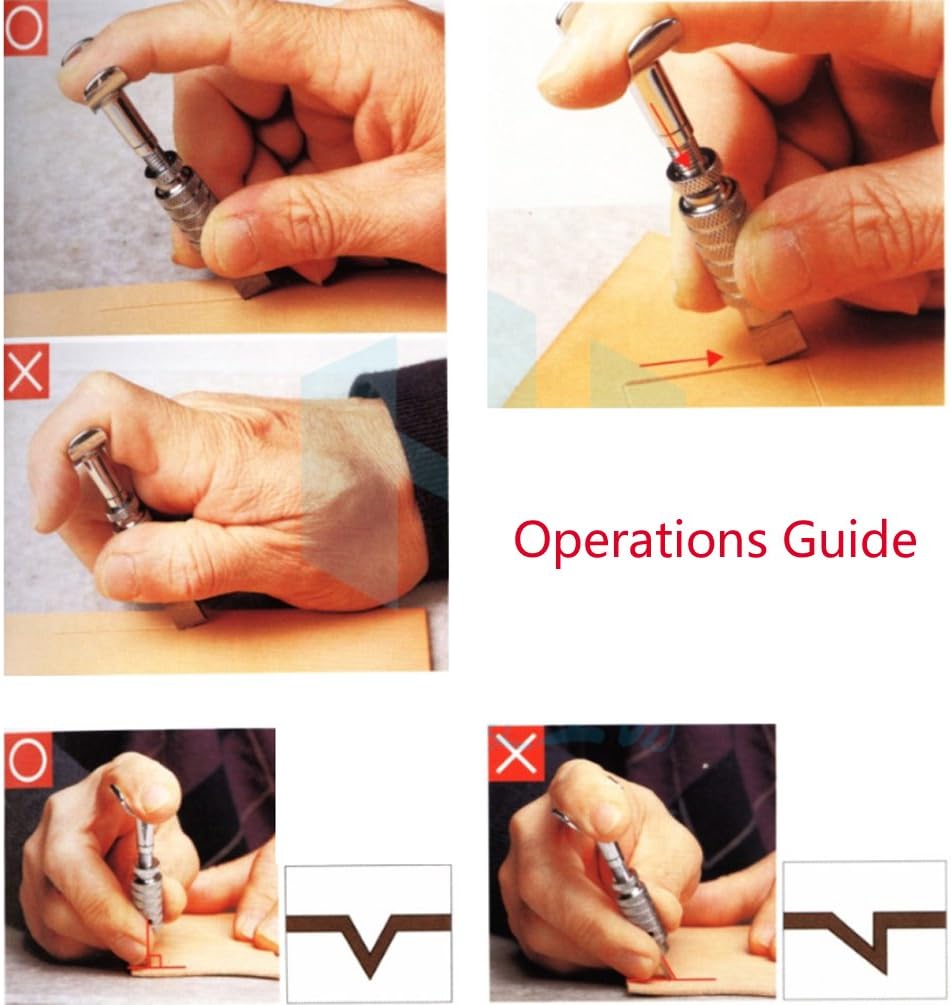 Operations Guide