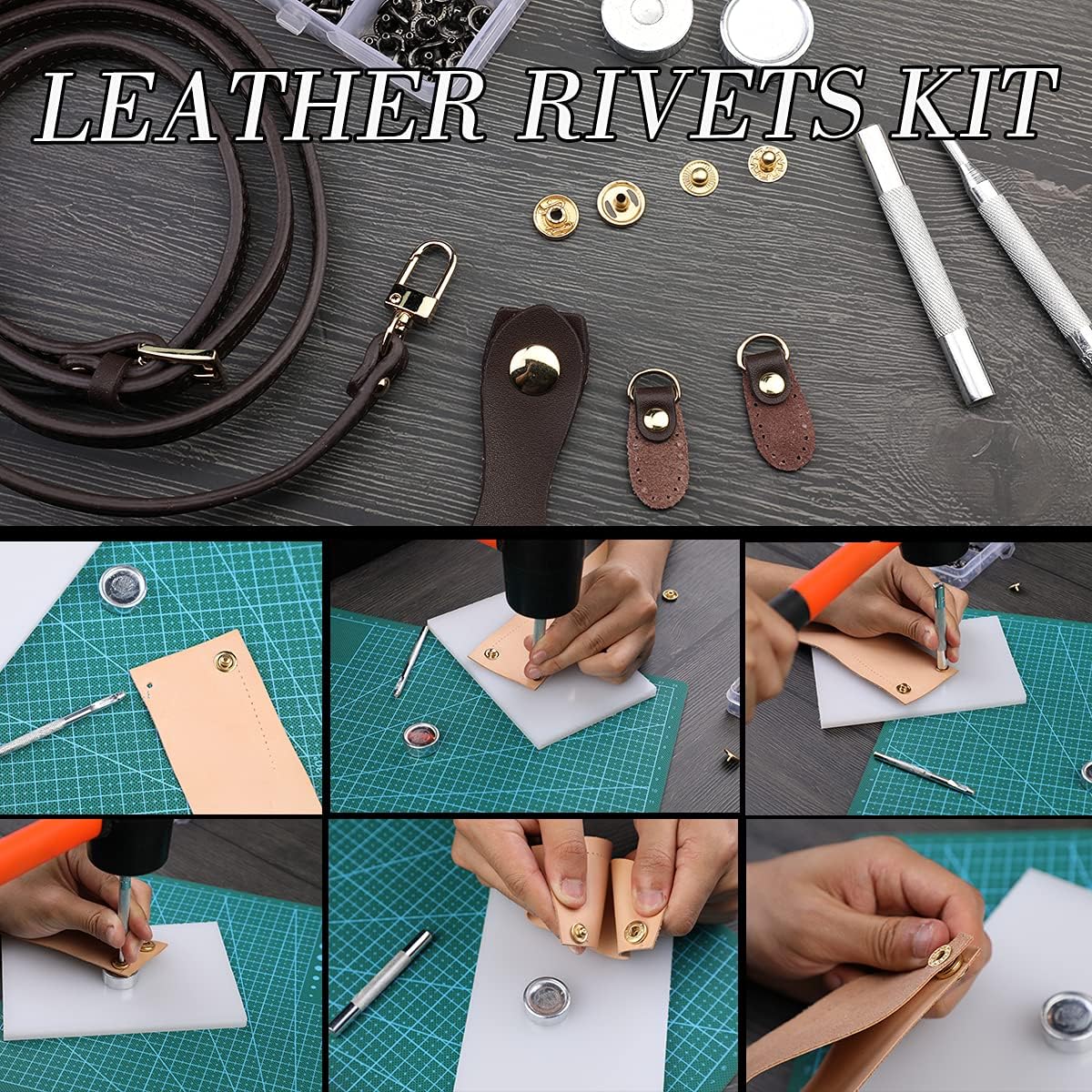 LEATHER RIVETS KIT