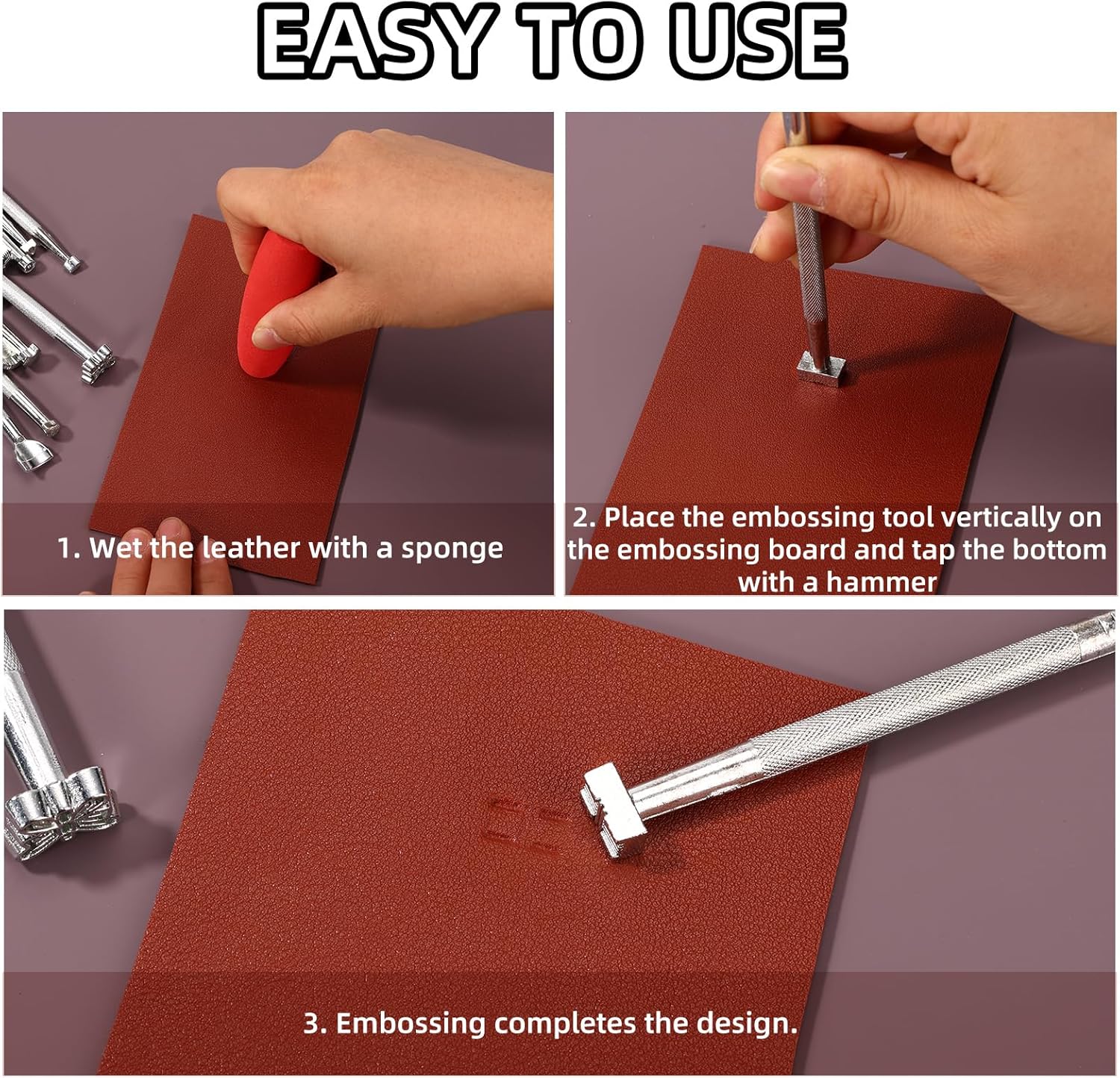 EASY TO USE

1. Wet the leather with a sponge

2. Place the embossing tool vertically on the embossing board and tap the bottom with a hammer

3. Embossing completes the design.