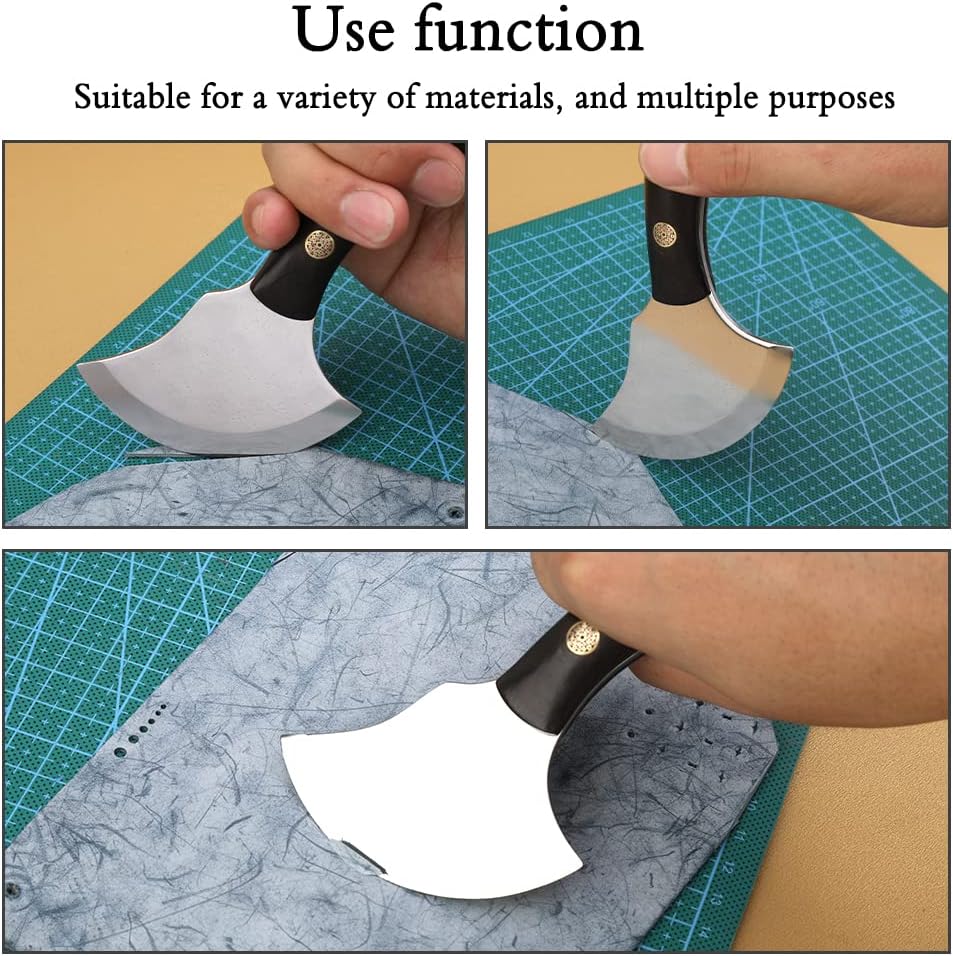 Use function

Suitable for a variety of materials, and multiple purposes