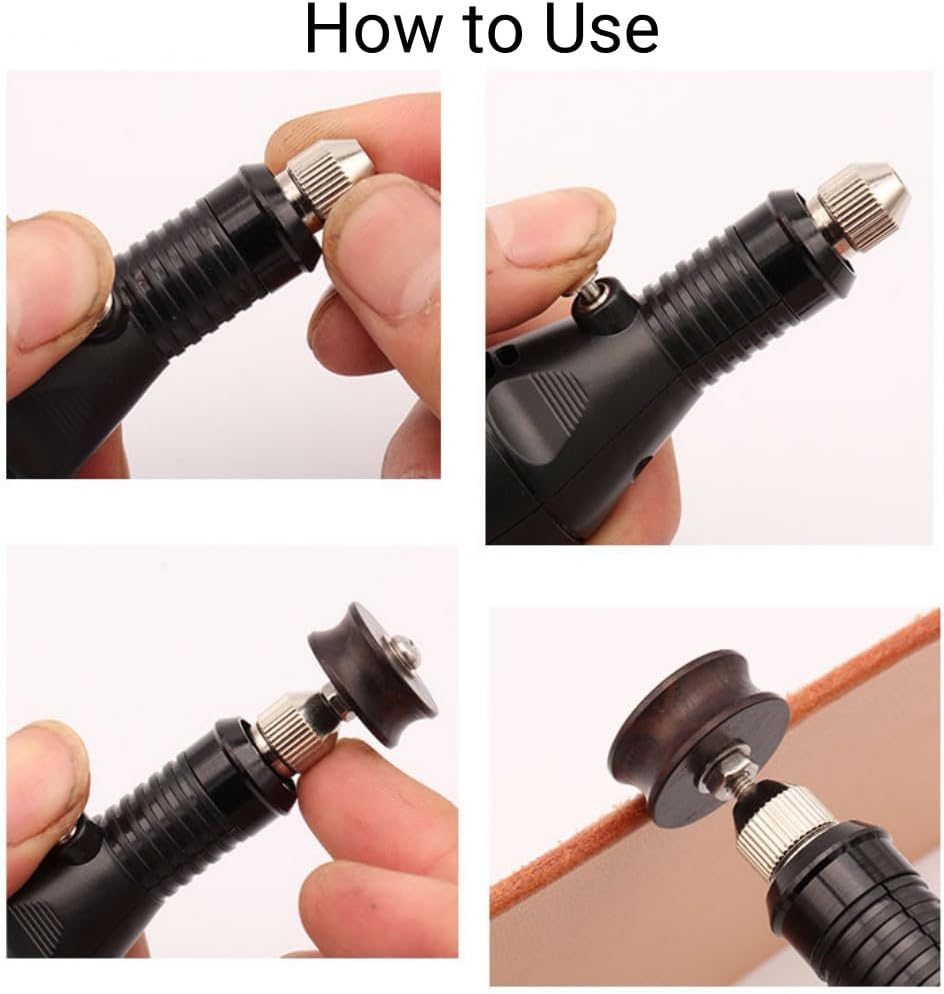 How to Use