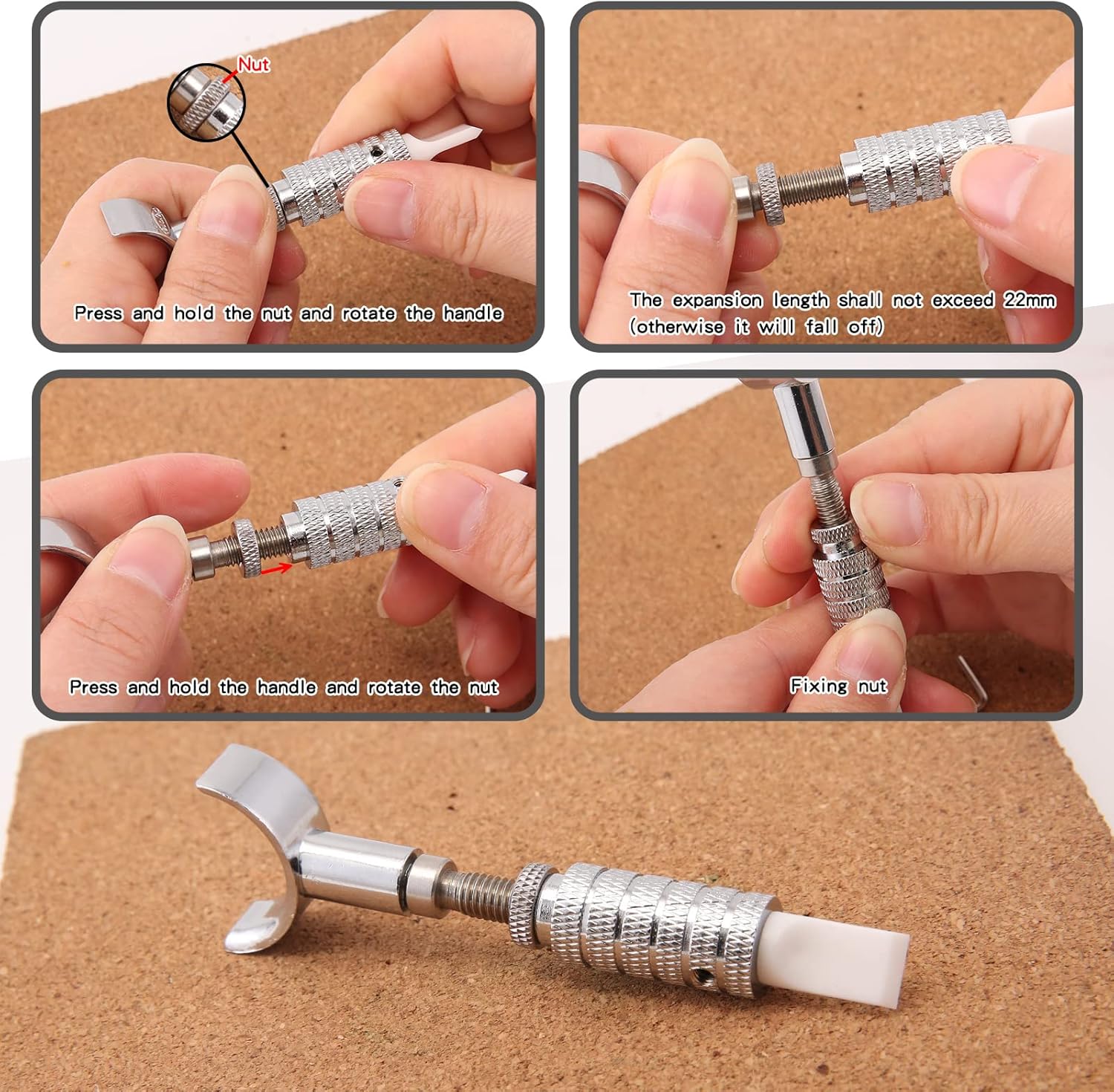 Nut

Press and hold the nut and rotate the handle

The expansion length shall not exceed 22mm (otherwise it will fall off)

Press and hold the handle and rotate the nut

Fixing nut