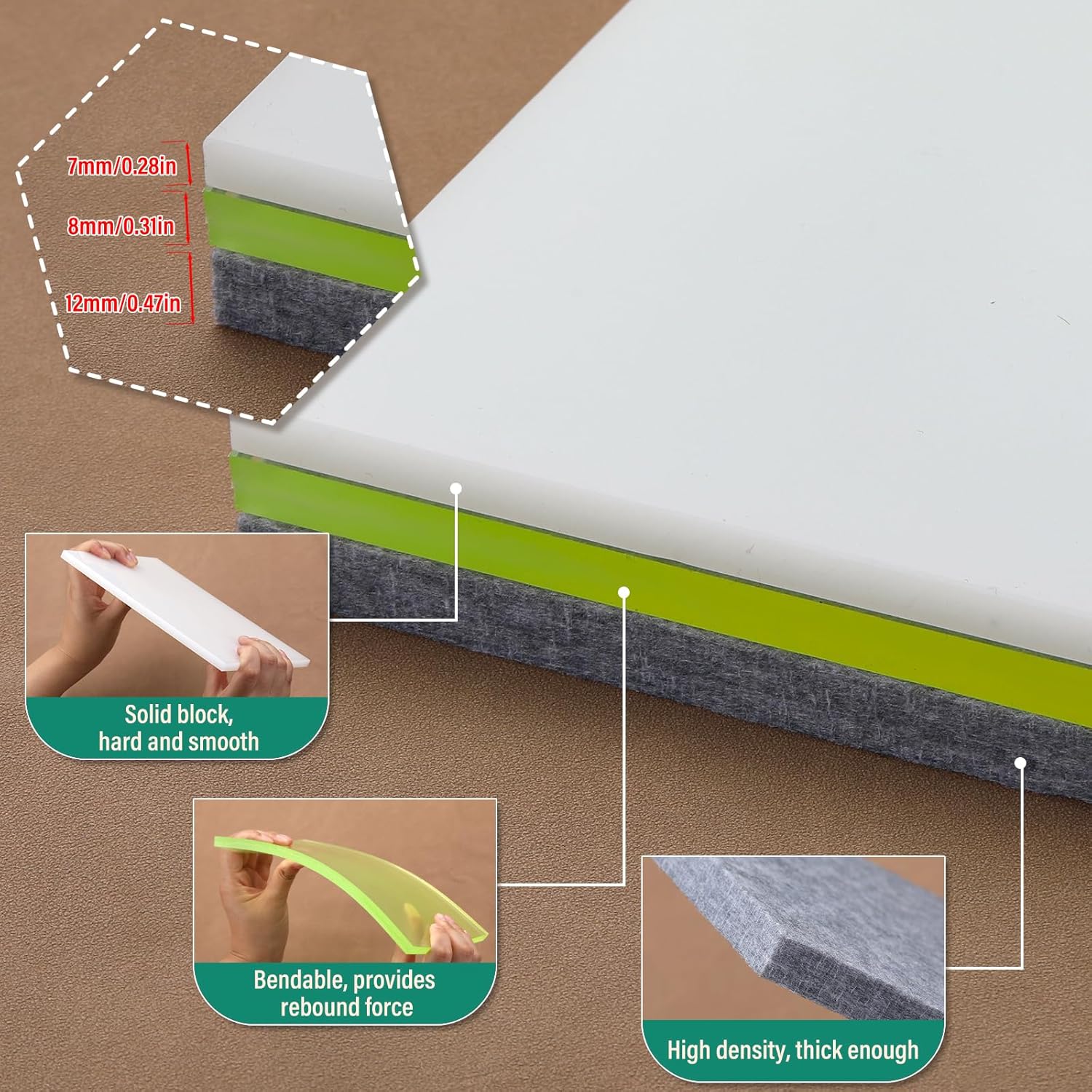 7mm/0.28in
8mm/0.31in
12mm/0.47in

Solid block, hard and smooth

Bendable, provides rebound force

High density, thick enough