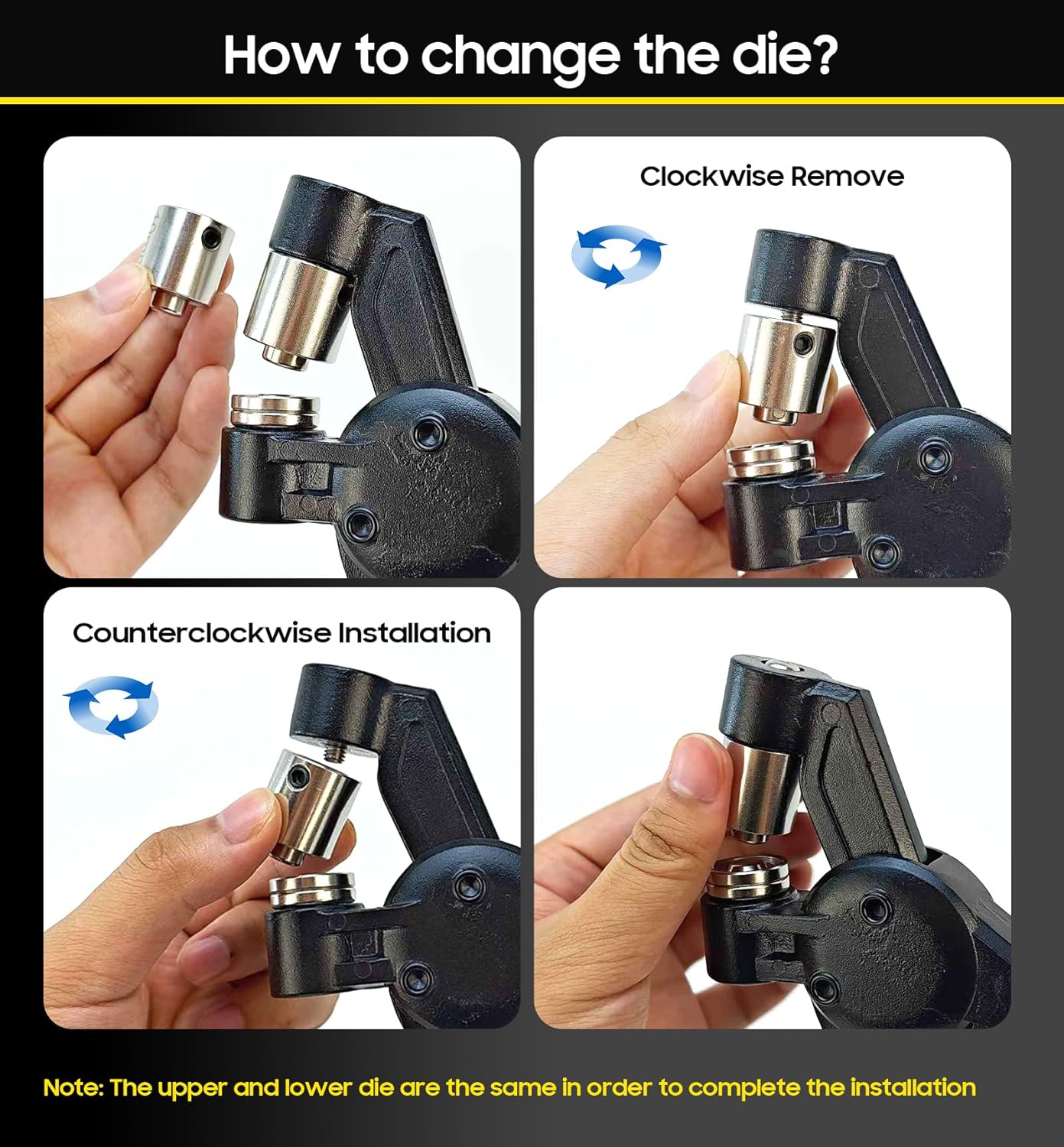 How to change the die?

Clockwise Remove

Counterclockwise Installation

Note: The upper and lower die are the same in order to complete the installation