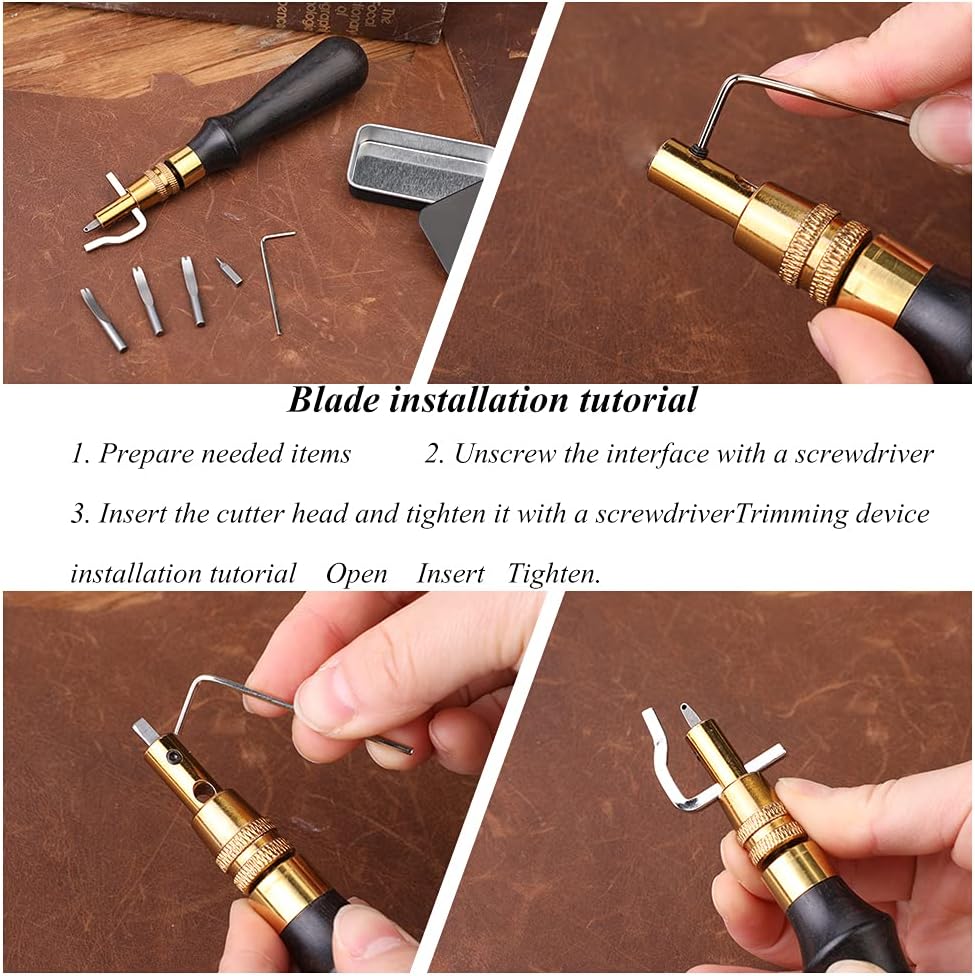 Blade installation tutorial

1. Prepare needed items 2. Unscrew the interface with a screwdriver

3. Insert the cutter head and tighten it with a screwdriverTrimming device installation tutorial Open Insert Tighten.