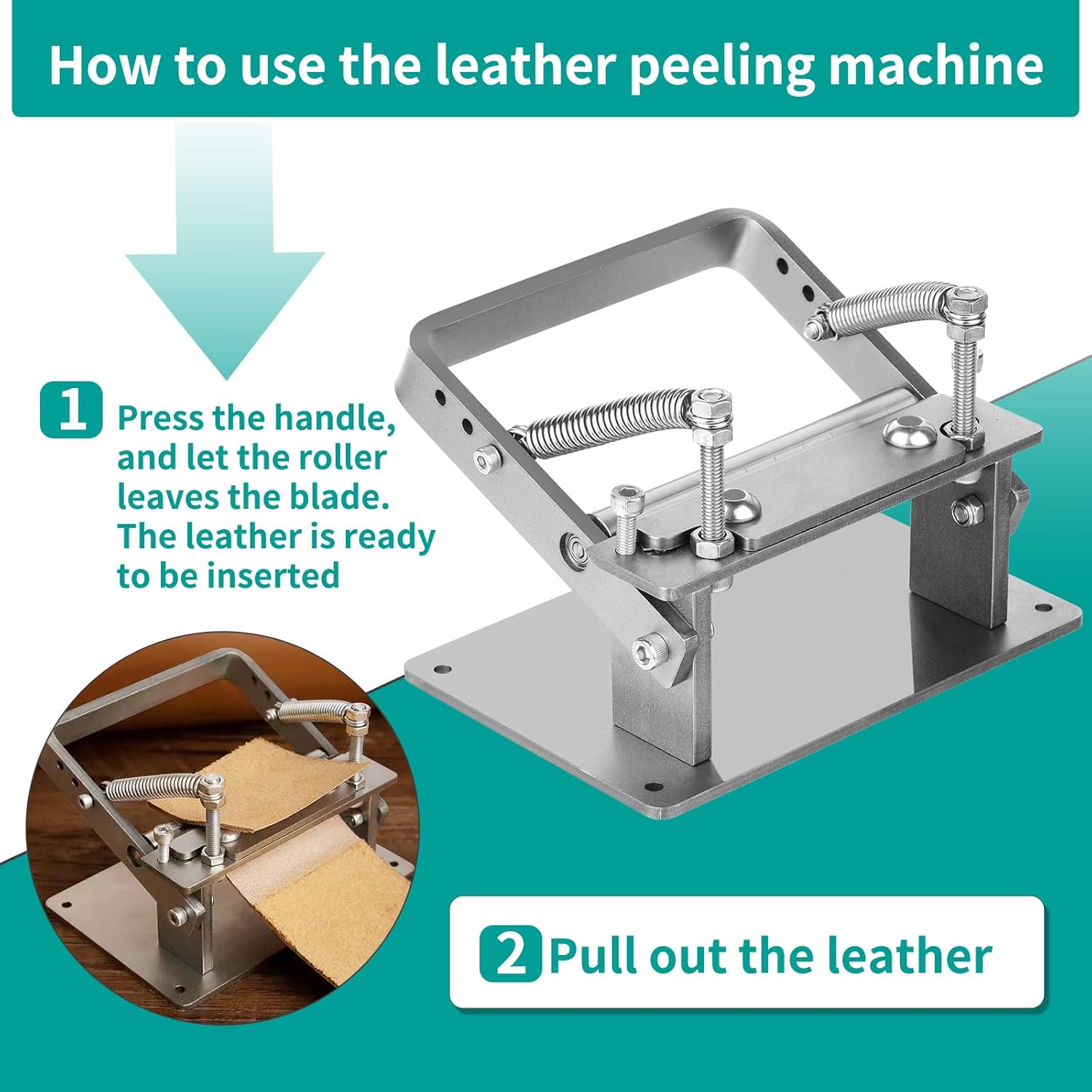 How to use the leather peeling machine

1 Press the handle, and let the roller leaves the blade. The leather is ready to be inserted

2 Pull out the leather