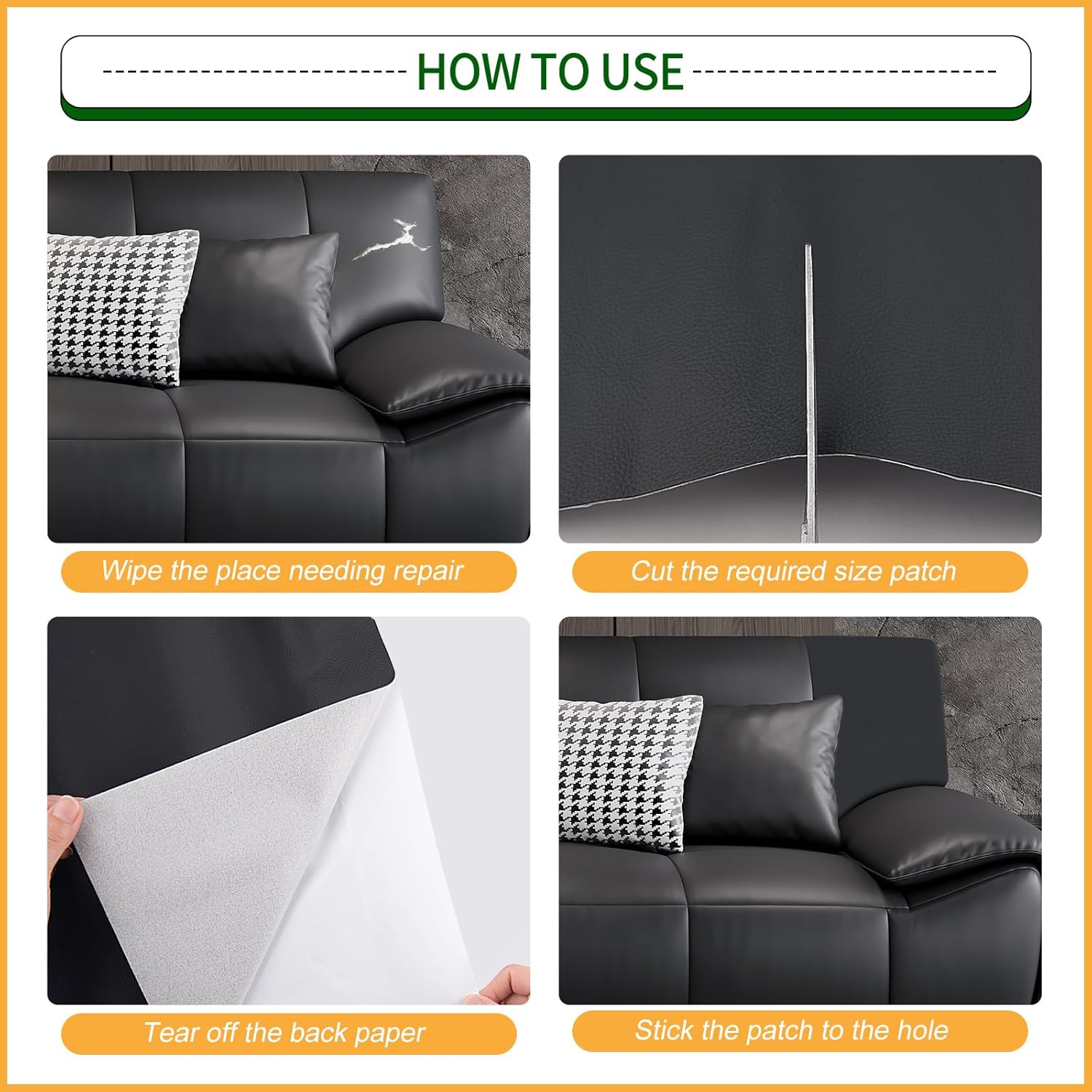 HOW TO USE

Wipe the place needing repair

Cut the required size patch

Tear off the back paper

Stick the patch to the hole