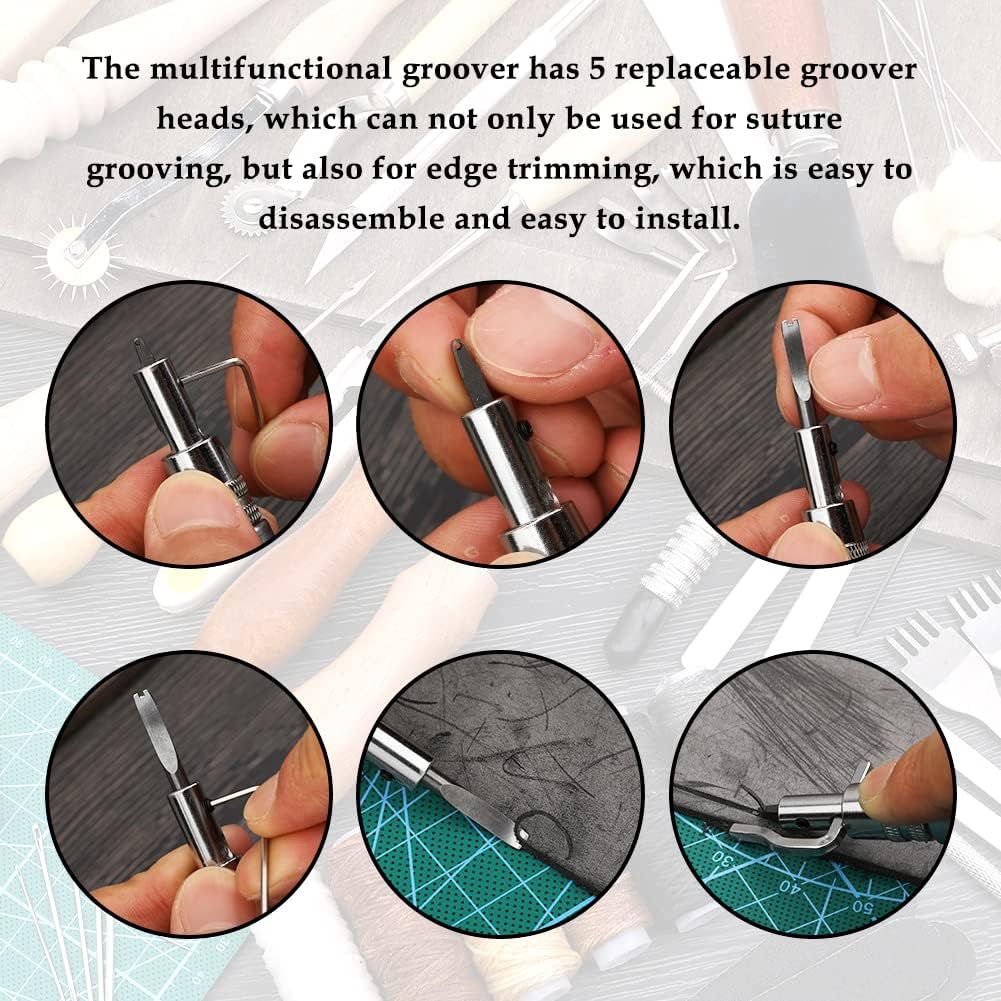 The multifunctional groover has 5 replaceable groover heads, which can not only be used for suture grooving, but also for edge trimming, which is easy to disassemble and easy to install.

30
40
50