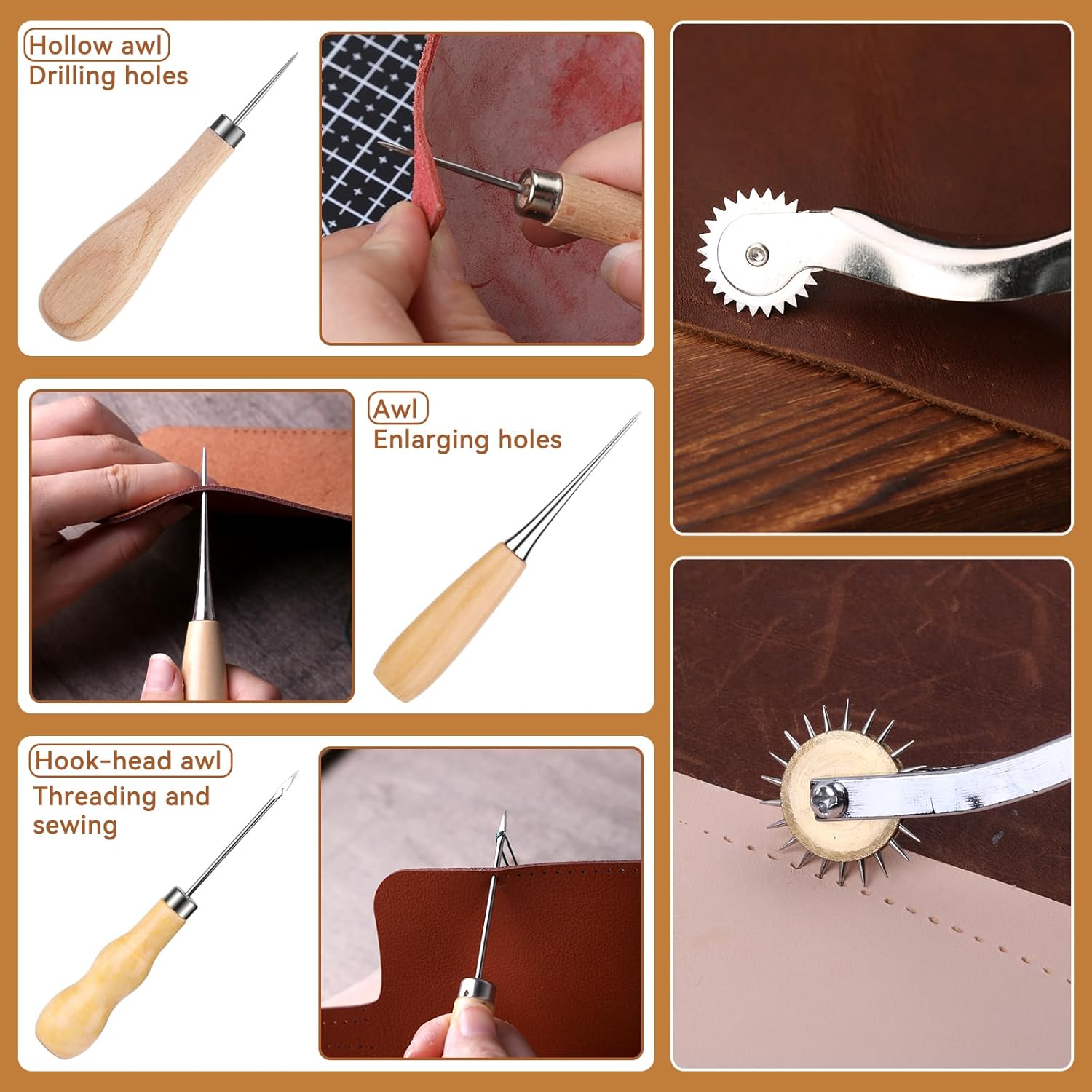 Hollow awl
Drilling holes

Awl
Enlarging holes

Hook-head awl
Threading and sewing