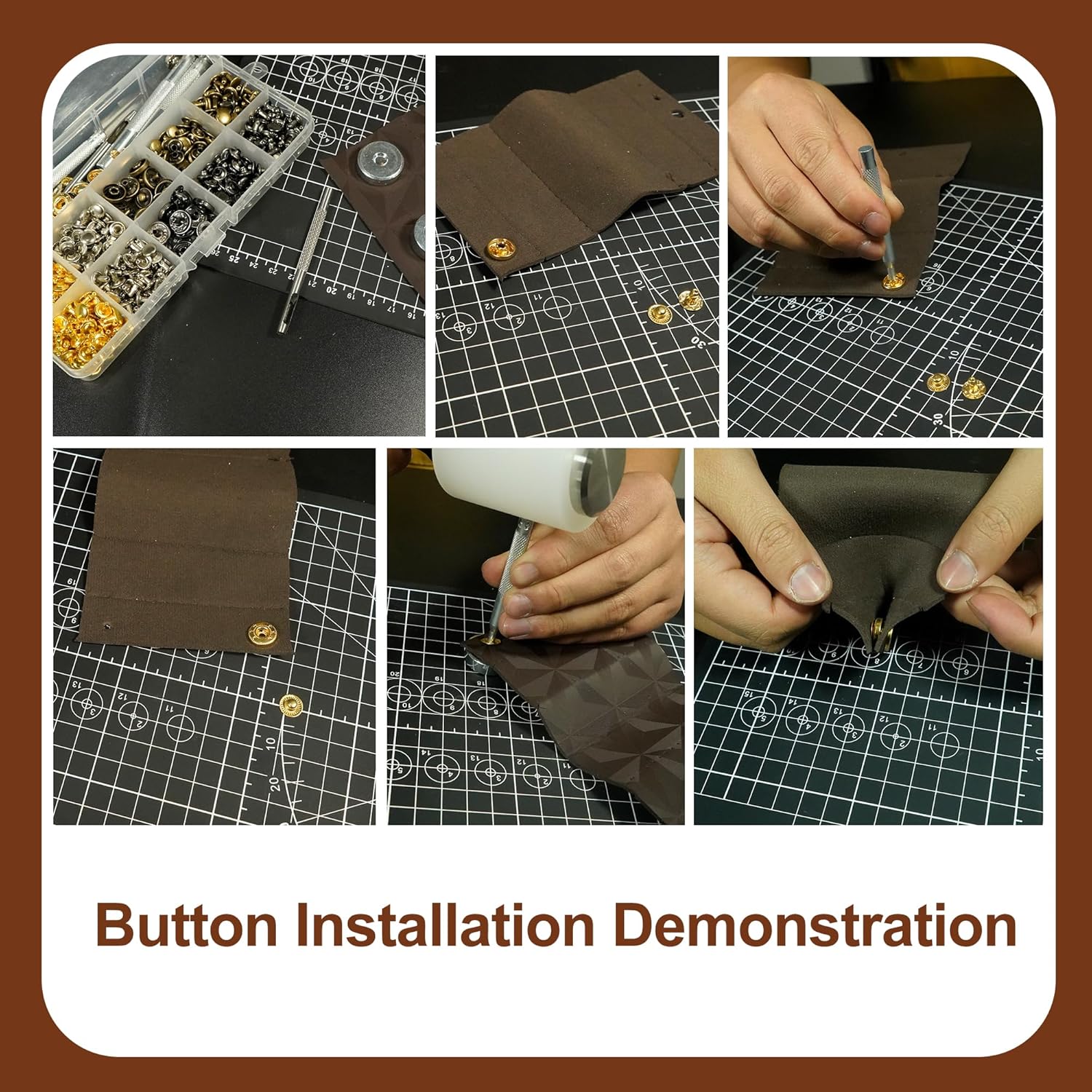 Button Installation Demonstration