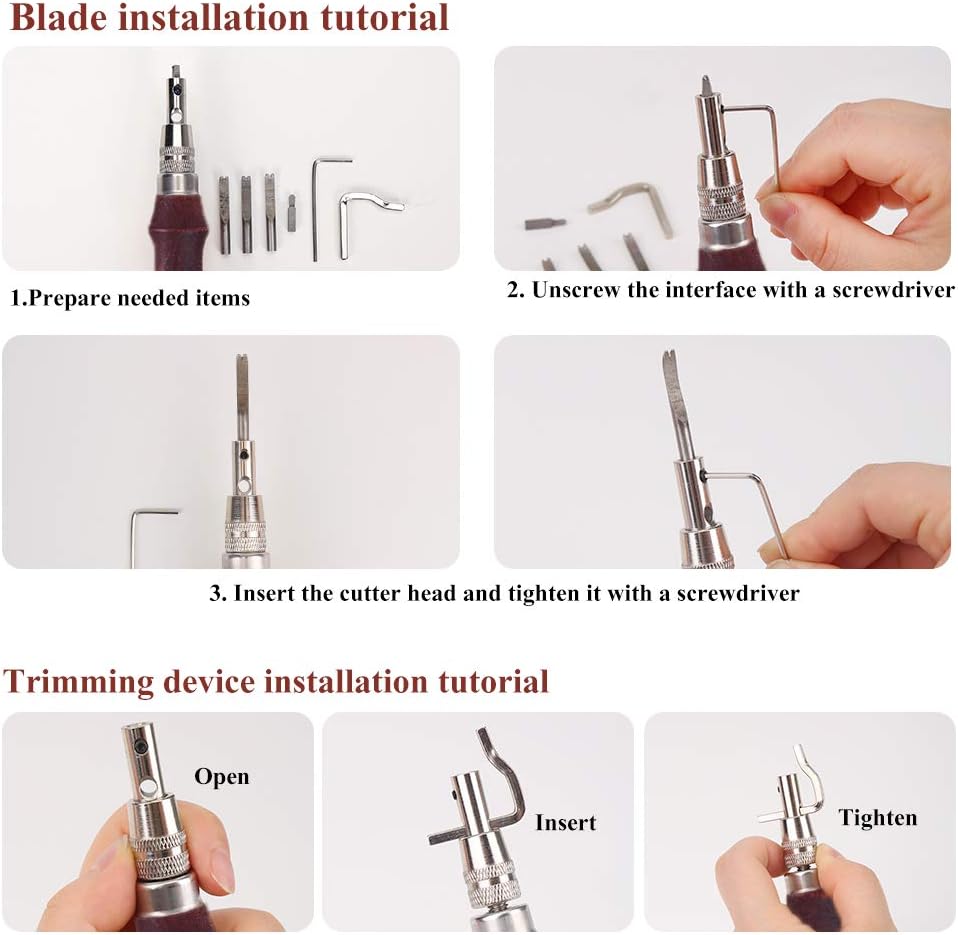 Blade installation tutorial

1.Prepare needed items

2. Unscrew the interface with a screwdriver

3. Insert the cutter head and tighten it with a screwdriver

Trimming device installation tutorial

Open

Insert

Tighten