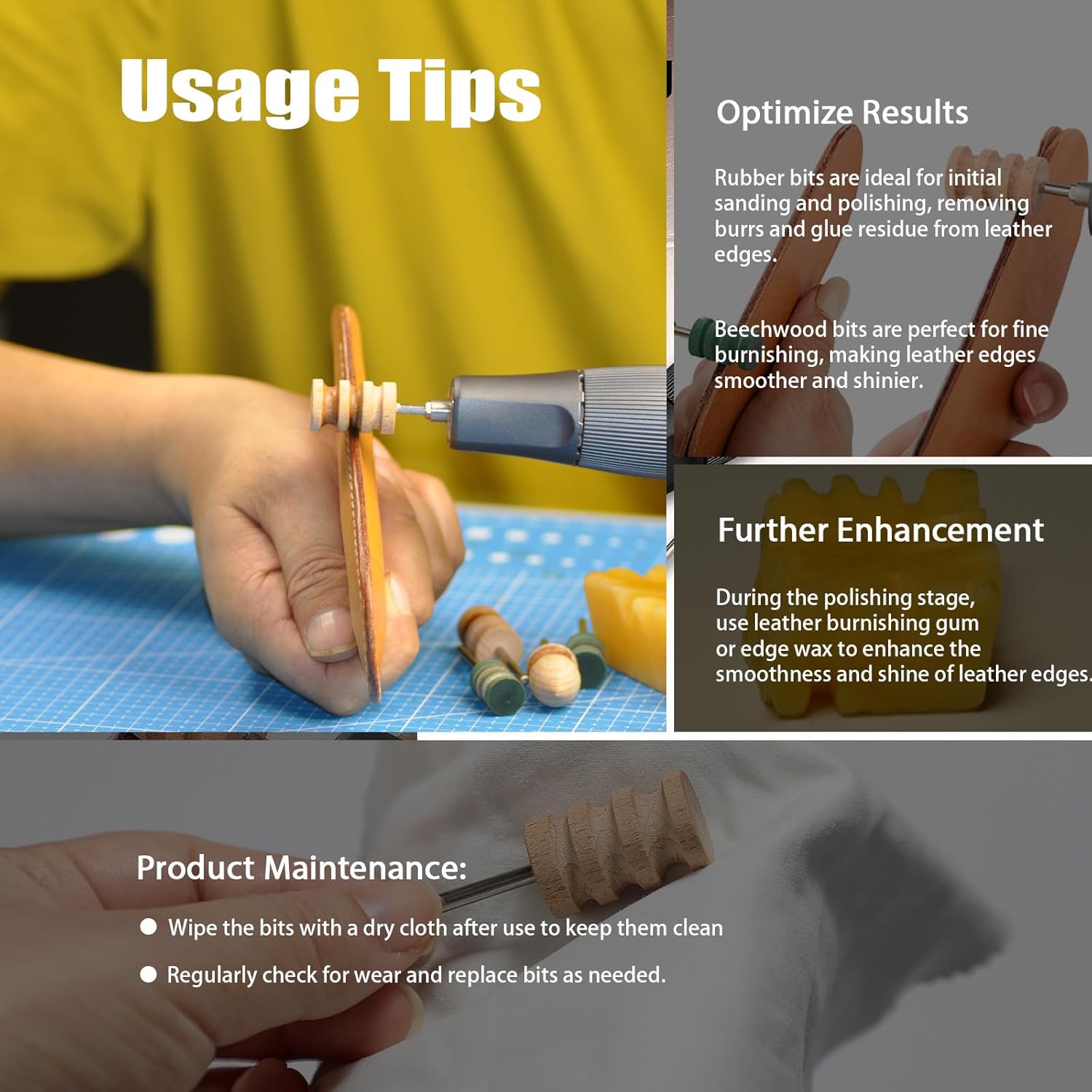 Usage Tips

Optimize Results

Rubber bits are ideal for initial sanding and polishing, removing burrs and glue residue from leather edges.

Beechwood bits are perfect for fine burnishing, making leather edges smoother and shinier.

Further Enhancement

During the polishing stage, use leather burnishing gum or edge wax to enhance the smoothness and shine of leather edges.

Product Maintenance:

● Wipe the bits with a dry cloth after use to keep them clean

● Regularly check for wear and replace bits as needed.