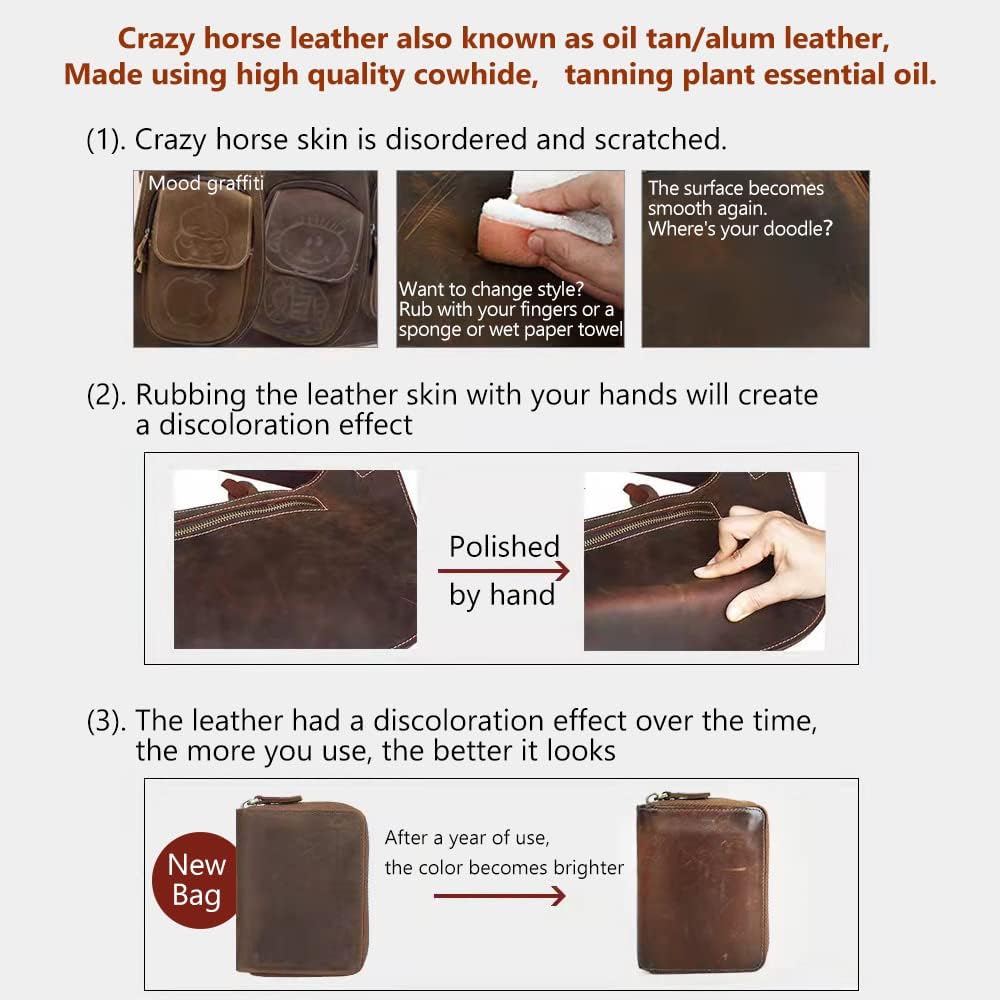 Crazy horse leather also known as oil tan/alum leather,
Made using high quality cowhide, tanning plant essential oil.

(1). Crazy horse skin is disordered and scratched.

Mood graffiti

Want to change style?
Rub with your fingers or a sponge or wet paper towel

The surface becomes smooth again.
Where's your doodle?

(2). Rubbing the leather skin with your hands will create a discoloration effect

Polished by hand

(3). The leather had a discoloration effect over the time, the more you use, the better it looks

New Bag

After a year of use, the color becomes brighter