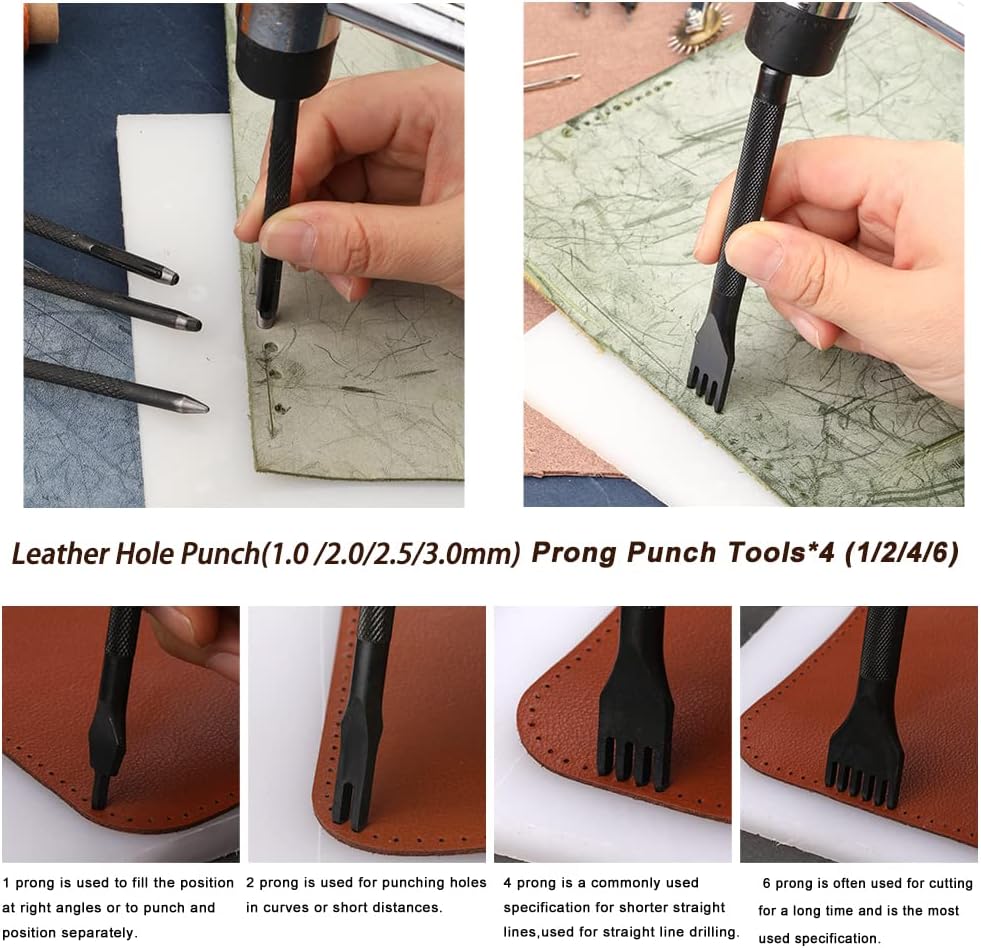 Leather Hole Punch(1.0 /2.0/2.5/3.0mm)

Prong Punch Tools*4 (1/2/4/6)

1 prong is used to fill the position at right angles or to punch and position separately.

2 prong is used for punching holes in curves or short distances.

4 prong is a commonly used specification for shorter straight lines,used for straight line drilling.

6 prong is often used for cutting for a long time and is the most used specification.