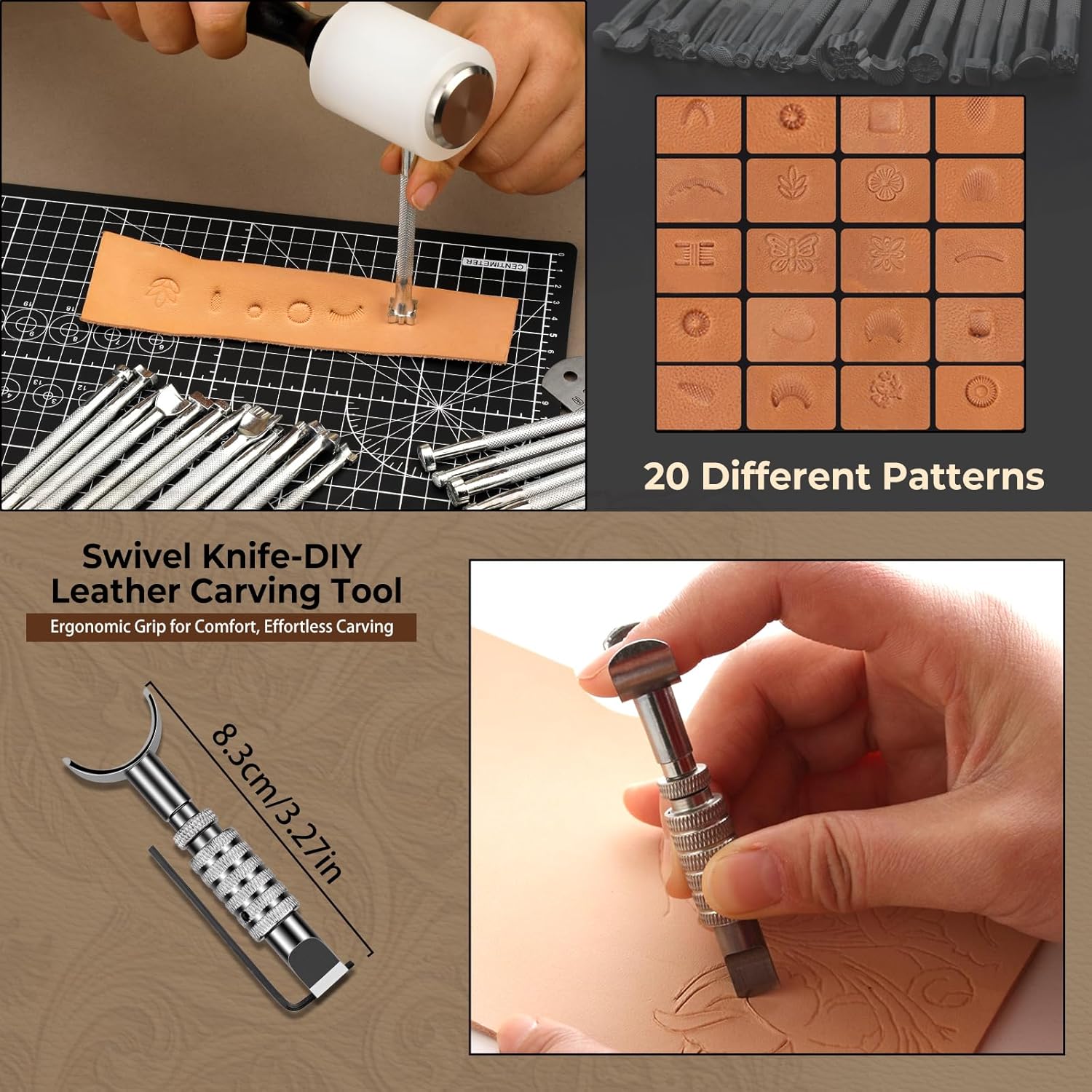 CENTIMETER

20 Different Patterns

Swivel Knife-DIY Leather Carving Tool

Ergonomic Grip for Comfort, Effortless Carving

8.3cm/3.27in