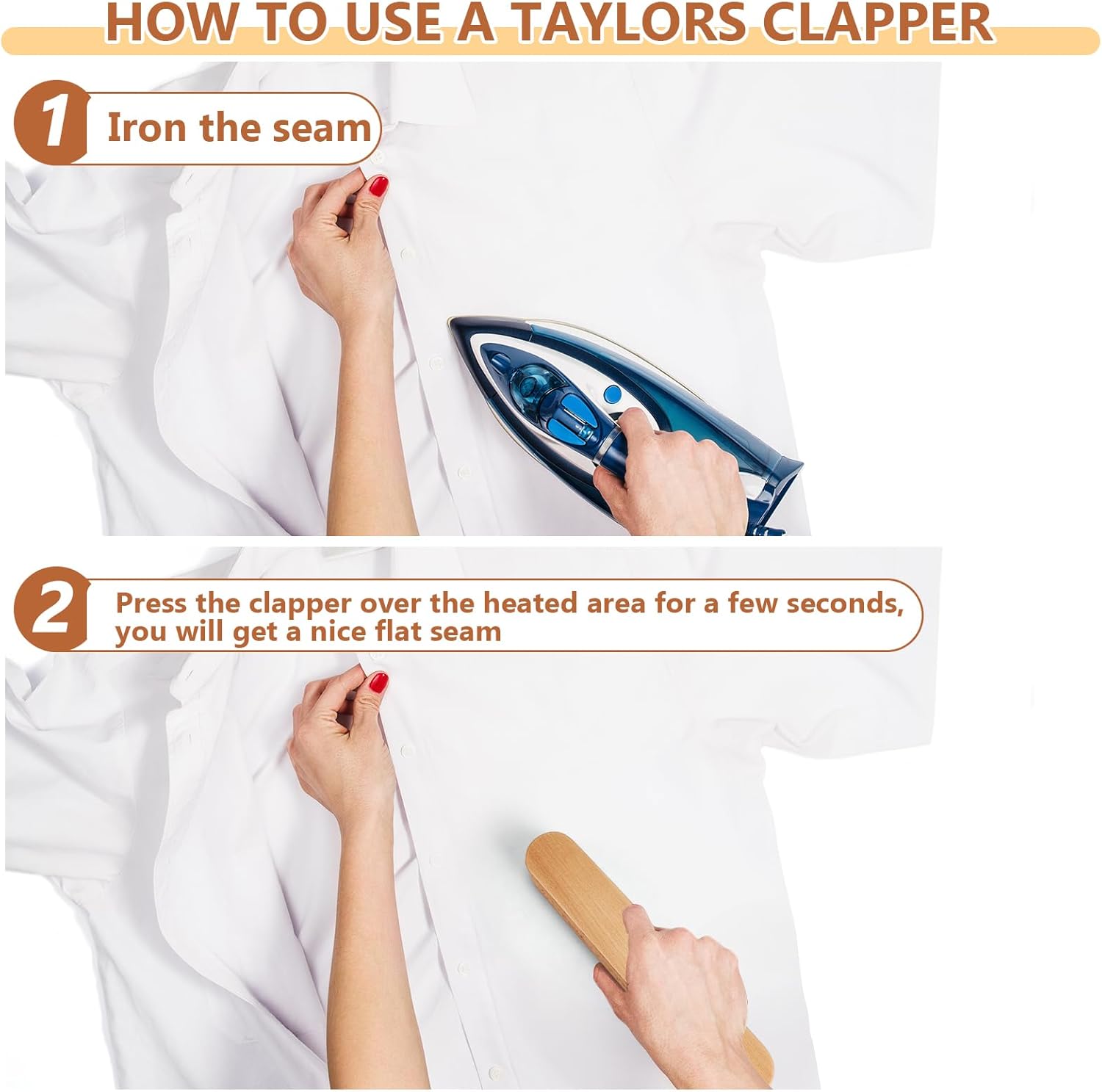 HOW TO USE A TAYLORS CLAPPER

1 Iron the seam

2 Press the clapper over the heated area for a few seconds, you will get a nice flat seam