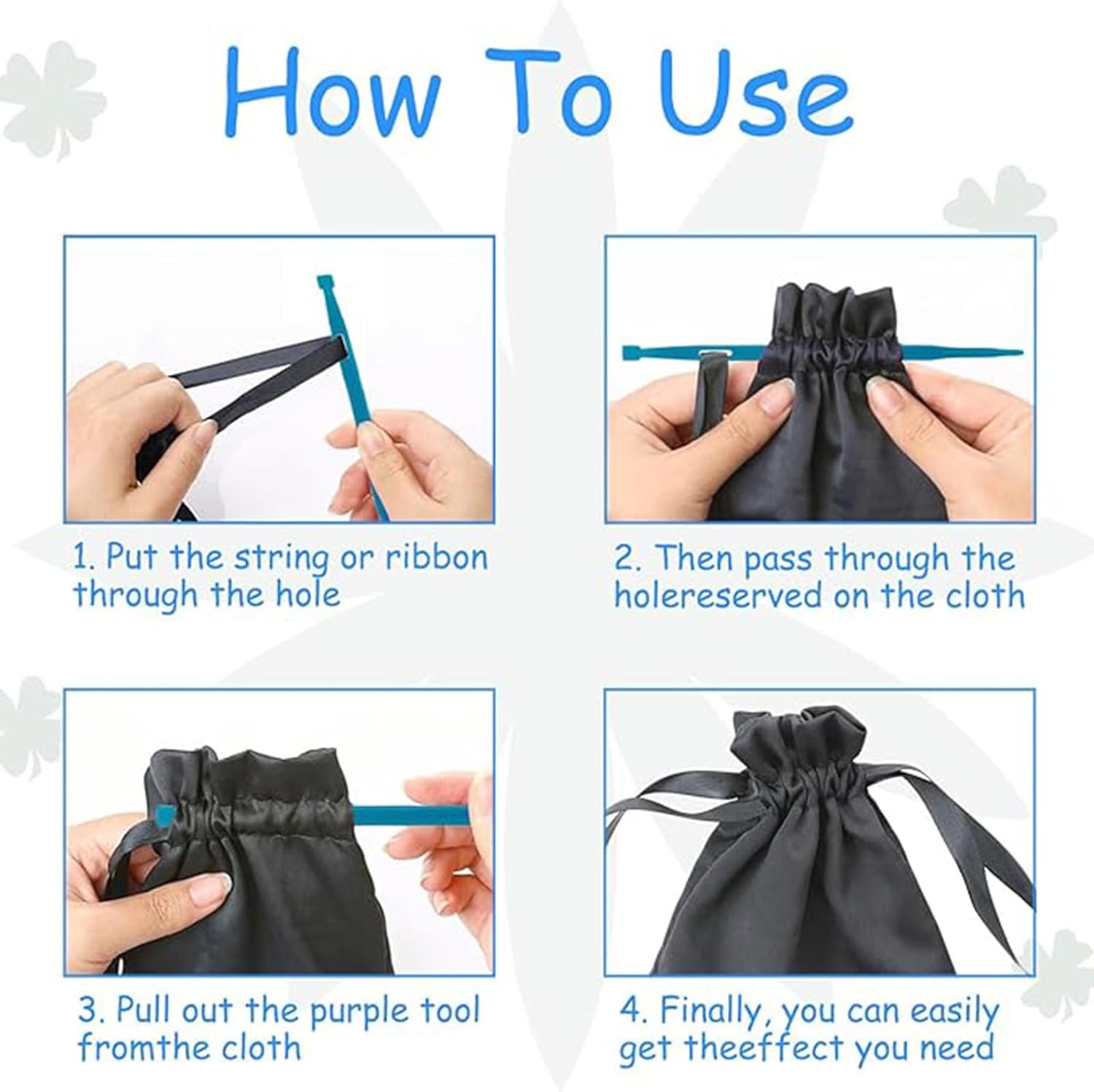 How To Use

1. Put the string or ribbon through the hole

2. Then pass through the holereserved on the cloth

3. Pull out the purple tool fromthe cloth

4. Finally, you can easily get theeffect you need