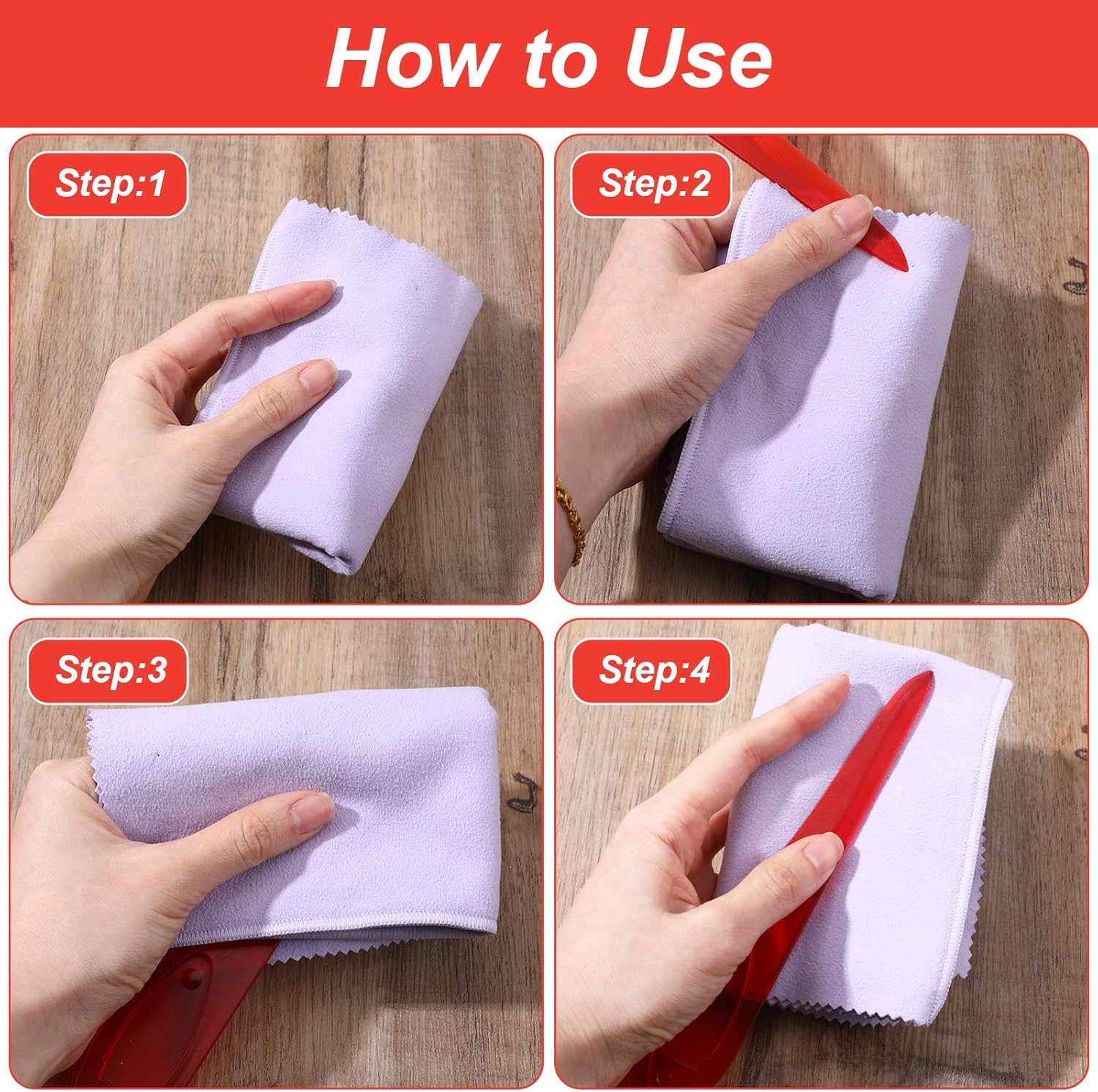 How to Use

Step:1

Step:2

Step:3

Step:4