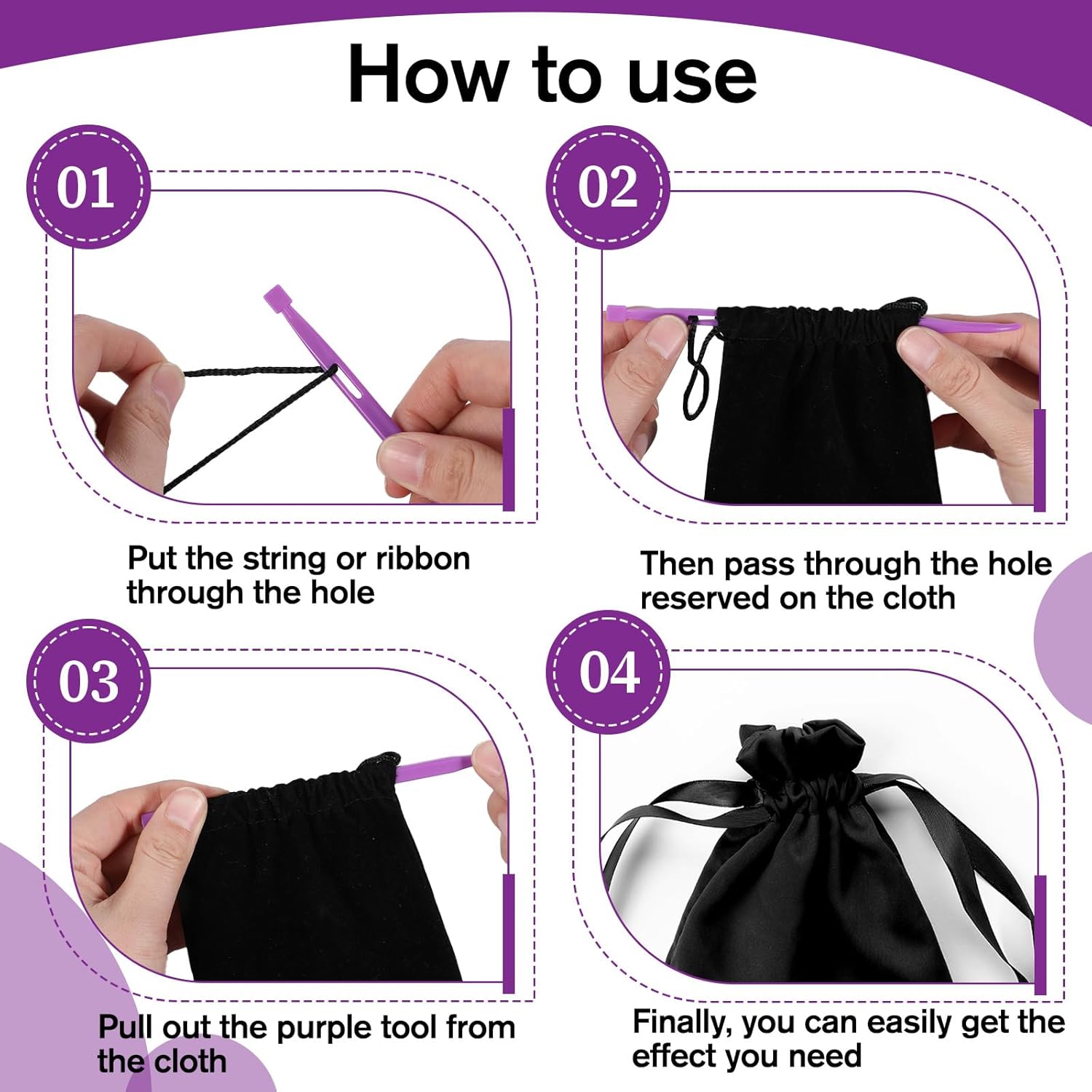 How to use

01

Put the string or ribbon through the hole

02

Then pass through the hole reserved on the cloth

03

Pull out the purple tool from the cloth

04

Finally, you can easily get the effect you need