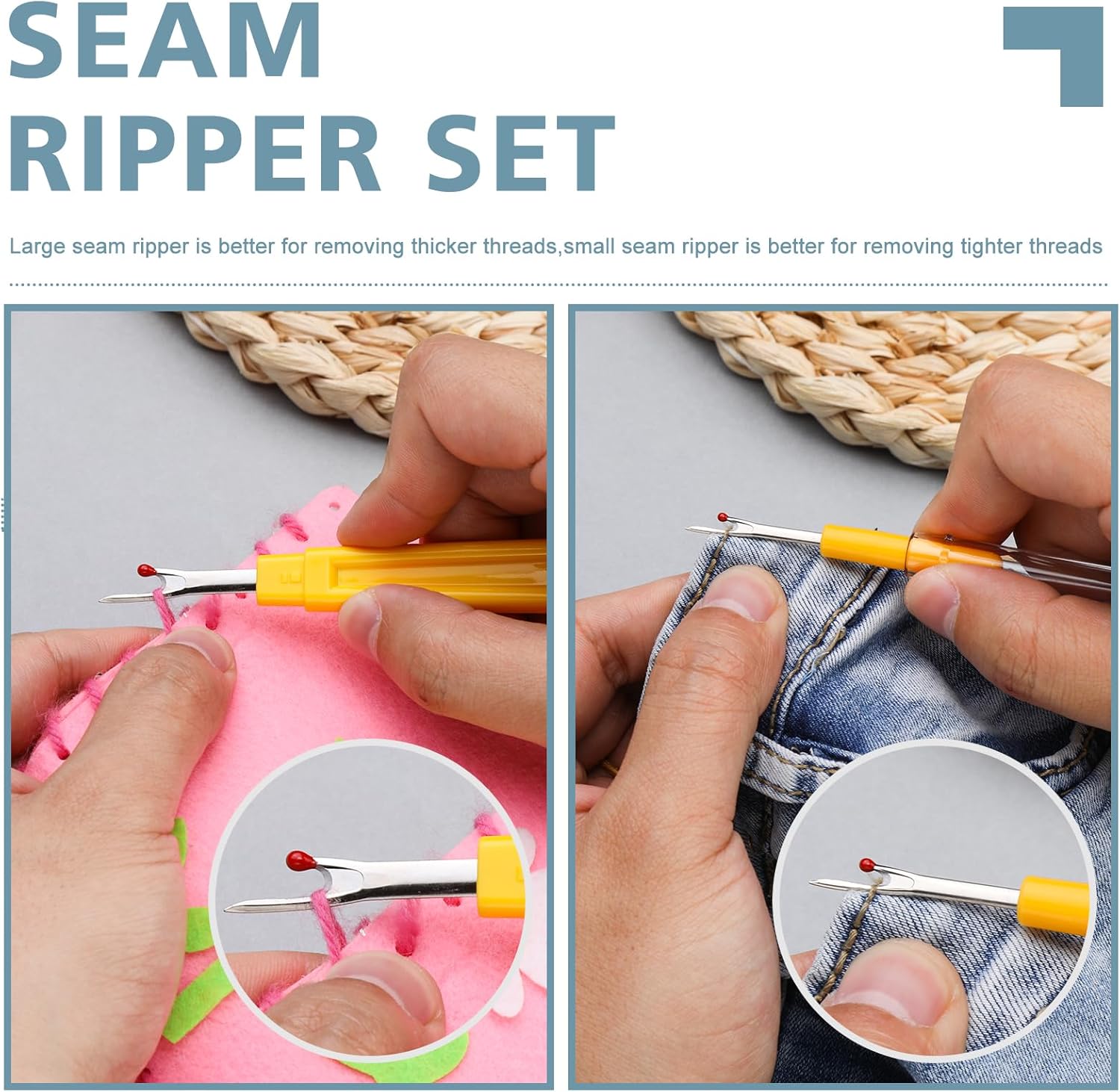 SEAM RIPPER SET

Large seam ripper is better for removing thicker threads,small seam ripper is better for removing tighter threads