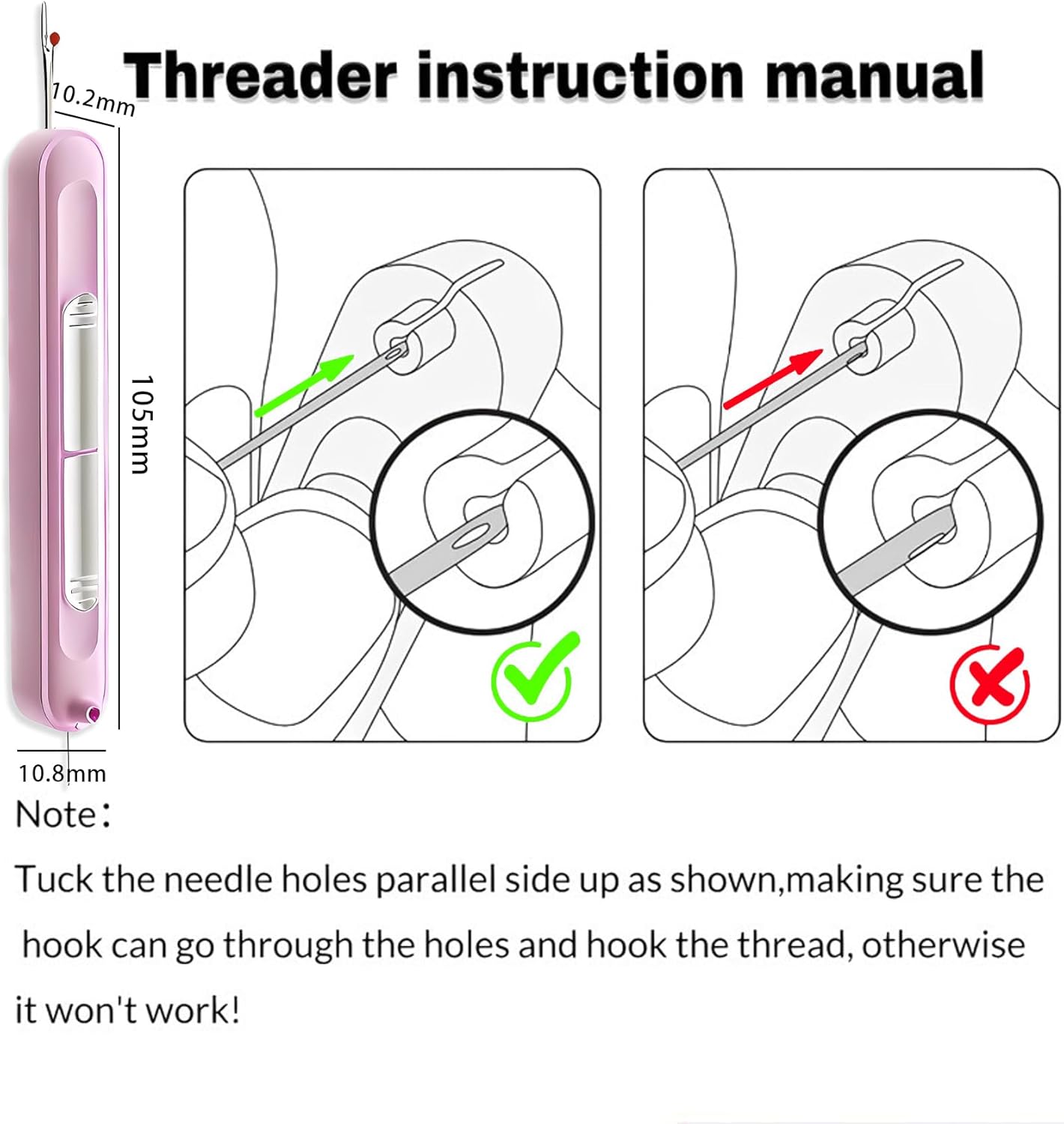 Threader instruction manual

10.2mm

105mm

10.8mm

Note：

Tuck the needle holes parallel side up as shown,making sure the hook can go through the holes and hook the thread, otherwise it won't work!