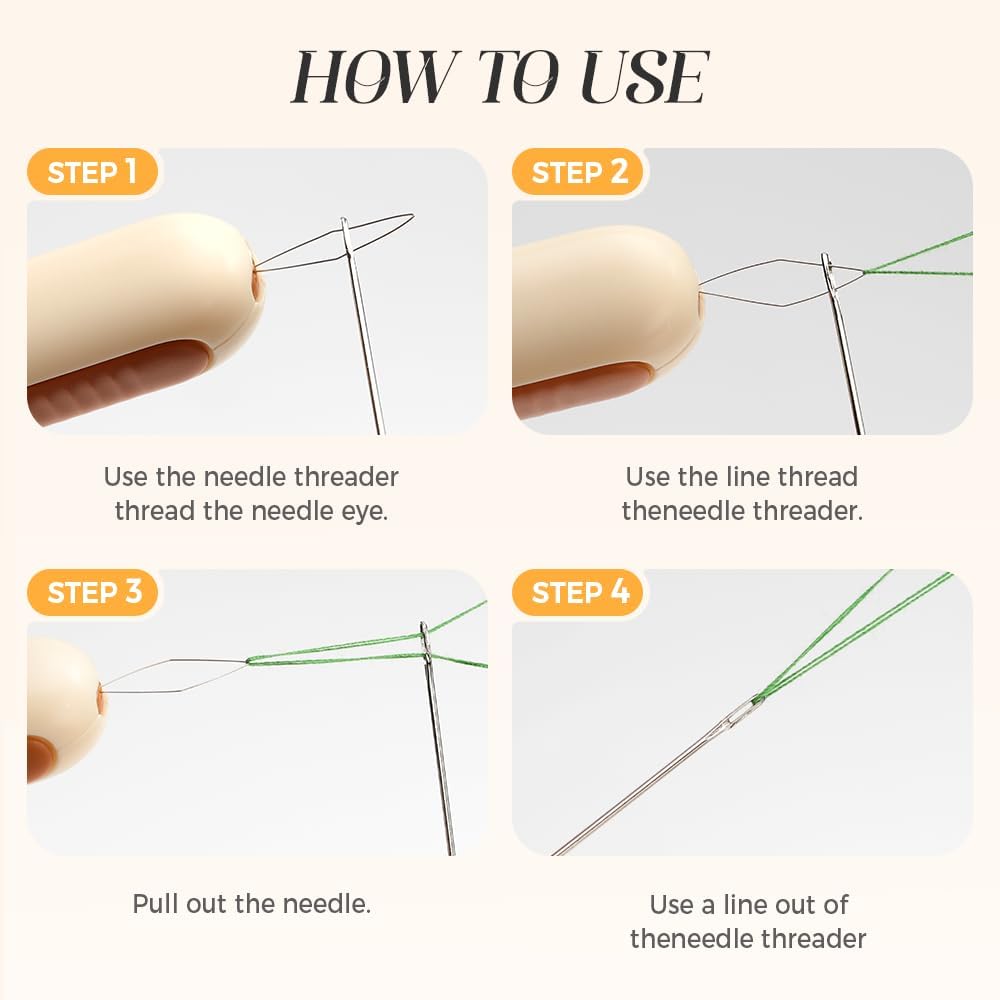 HOW TO USE

STEP 1

Use the needle threader thread the needle eye.

STEP 2

Use the line thread theneedle threader.

STEP 3

Pull out the needle.

STEP 4

Use a line out of theneedle threader